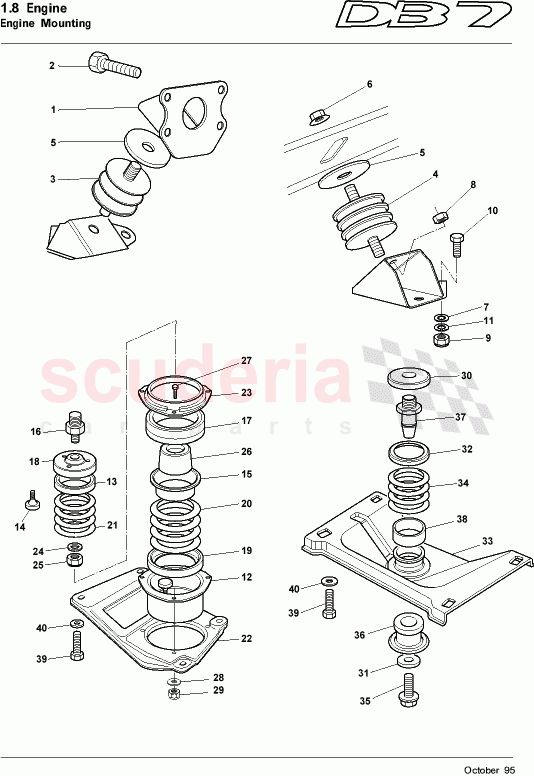 1.8 Engine
Engine Mounting

DB7

2
1
5
3
6
5
4
8
10
7
11
9

scuderia
car parts

27
23
17
26
15
20
19
12
22
28
29
16
18
13
14
21
24
25
40
39

30
37
32
34
38
33
40
39
36
31
35

October 95