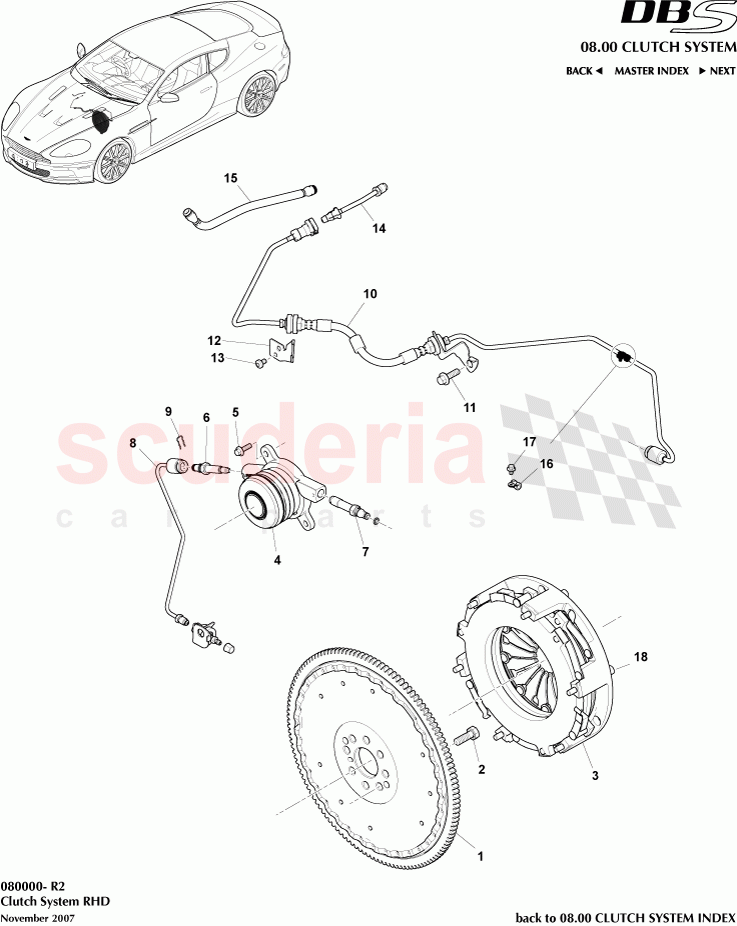 DBS
08.00 CLUTCH SYSTEM
BACK ◄ MASTER INDEX ► NEXT

15
14
10
12
13
11
9
6
5
8
17
16
4
7
18
2
3
1

scuderia
car parts

080000- R2
Clutch System RHD
November 2007

back to 08.00 CLUTCH SYSTEM INDEX