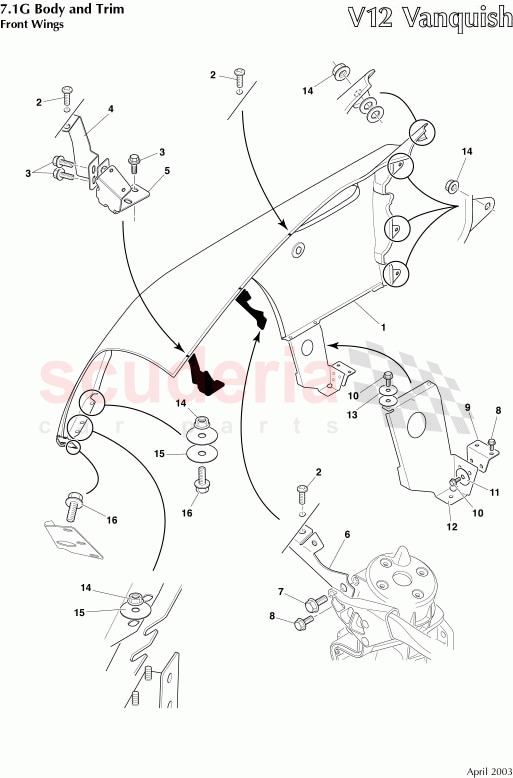 7.1G Body and Trim
Front Wings

V12 Vanquish

2
4
3
3
5
2
14
14
1
scuderia
car parts
14
15
16
16
10
13
9
8
11
10
12
2
6
7
8
14
15

April 2003