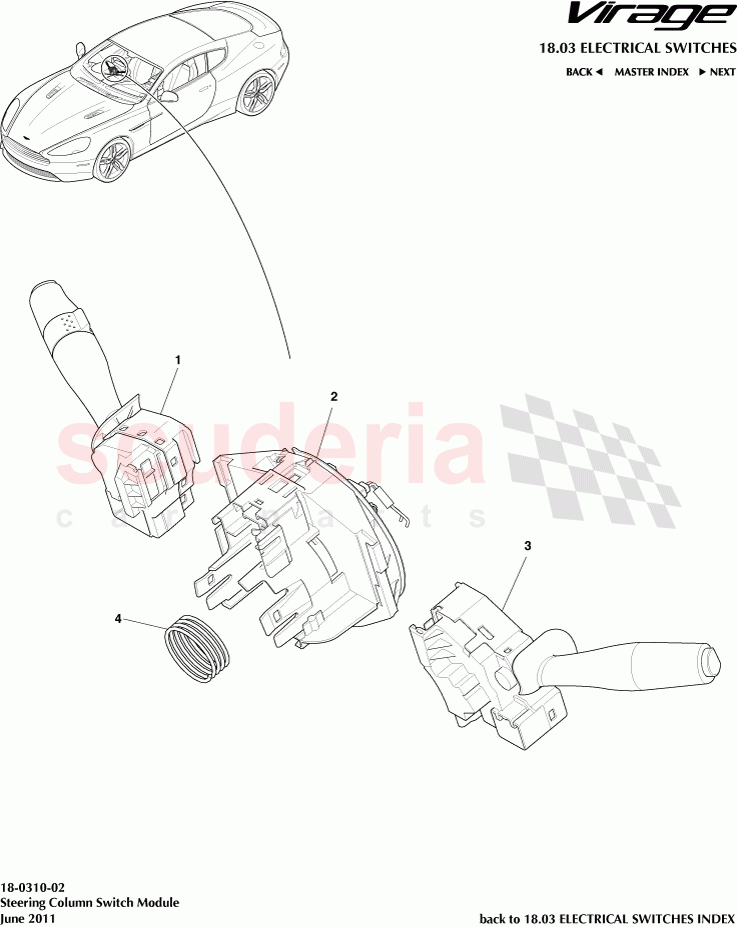 Virage

18.03 ELECTRICAL SWITCHES

BACK ◄ MASTER INDEX ► NEXT

1

2

3

4

scuderia
car parts

18-0310-02
Steering Column Switch Module
June 2011

back to 18.03 ELECTRICAL SWITCHES INDEX