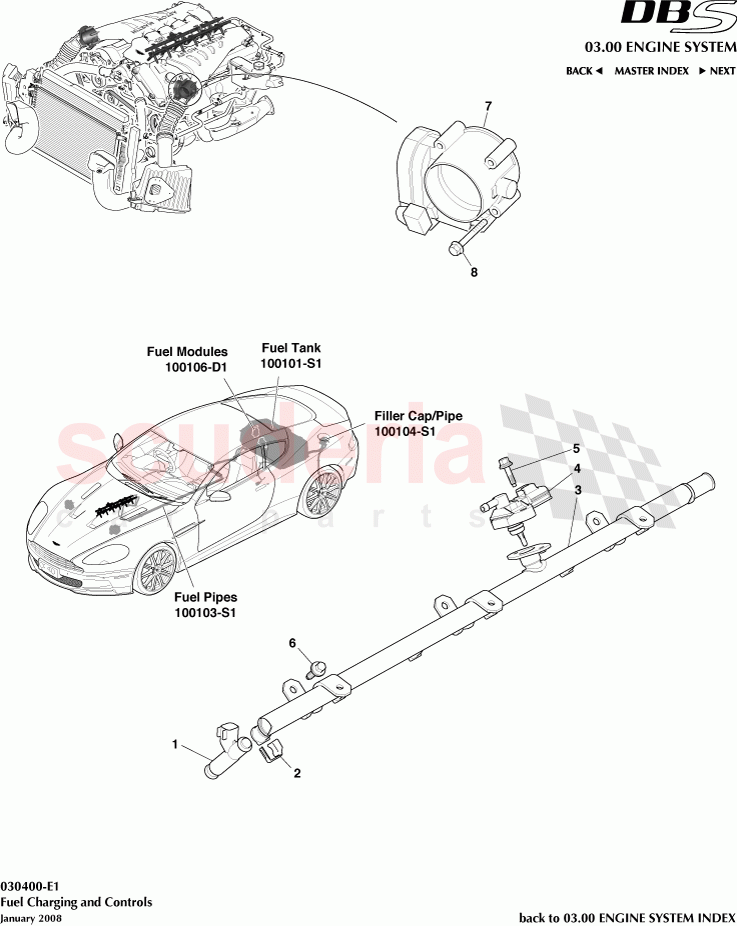 DBS
03.00 ENGINE SYSTEM
BACK ◄ MASTER INDEX ► NEXT

7

8

Fuel Modules
100106-D1

Fuel Tank
100101-S1

Filler Cap/Pipe
100104-S1

scuderia
car parts

5
4
3

Fuel Pipes
100103-S1

6

1

2

030400-E1
Fuel Charging and Controls
January 2008

back to 03.00 ENGINE SYSTEM INDEX