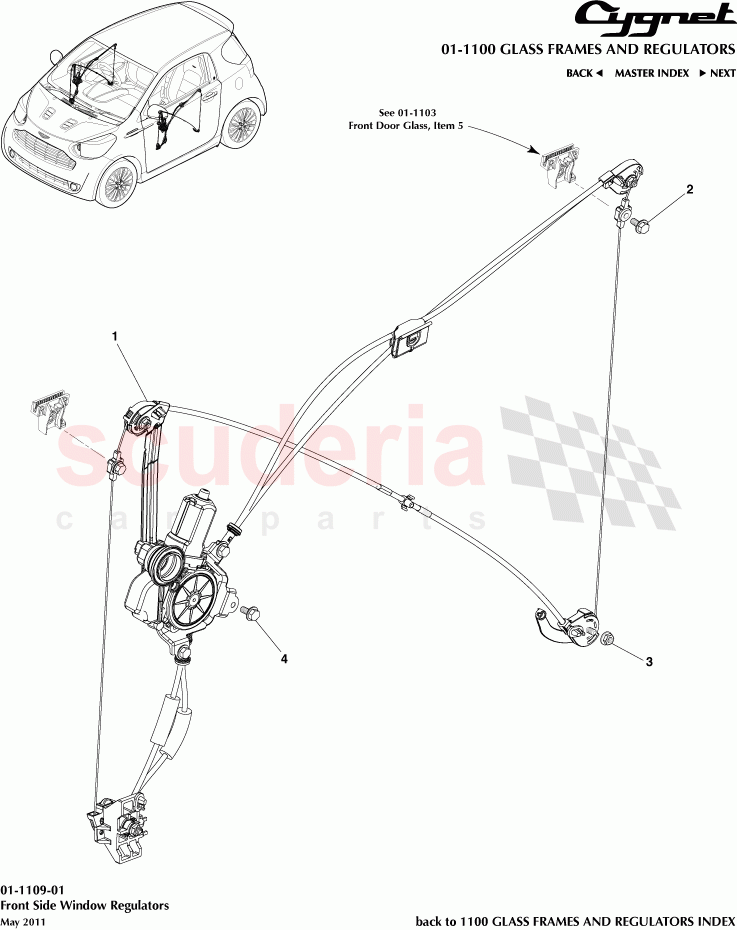 Cygnet

01-1100 GLASS FRAMES AND REGULATORS

BACK ◄ MASTER INDEX ► NEXT

See 01-1103
Front Door Glass, Item 5

2

1

scuderia
car parts

4

3

01-1109-01
Front Side Window Regulators
May 2011

back to 1100 GLASS FRAMES AND REGULATORS INDEX