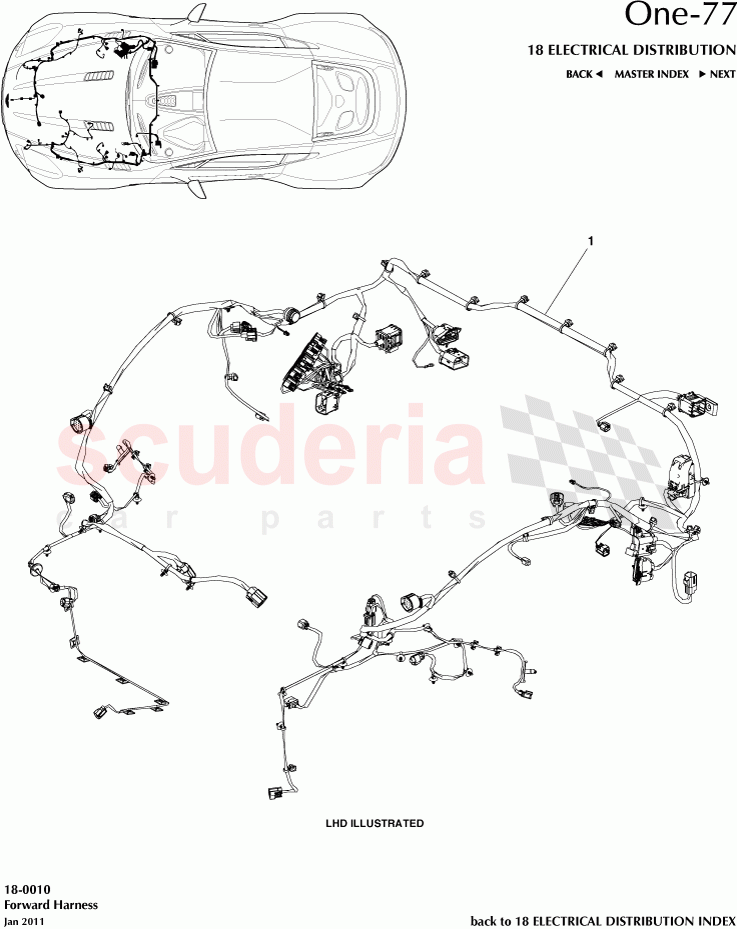 One-77

18 ELECTRICAL DISTRIBUTION

BACK ◄ MASTER INDEX ► NEXT

1

scuderia
car parts

LHD ILLUSTRATED

18-0010
Forward Harness
Jan 2011

back to 18 ELECTRICAL DISTRIBUTION INDEX