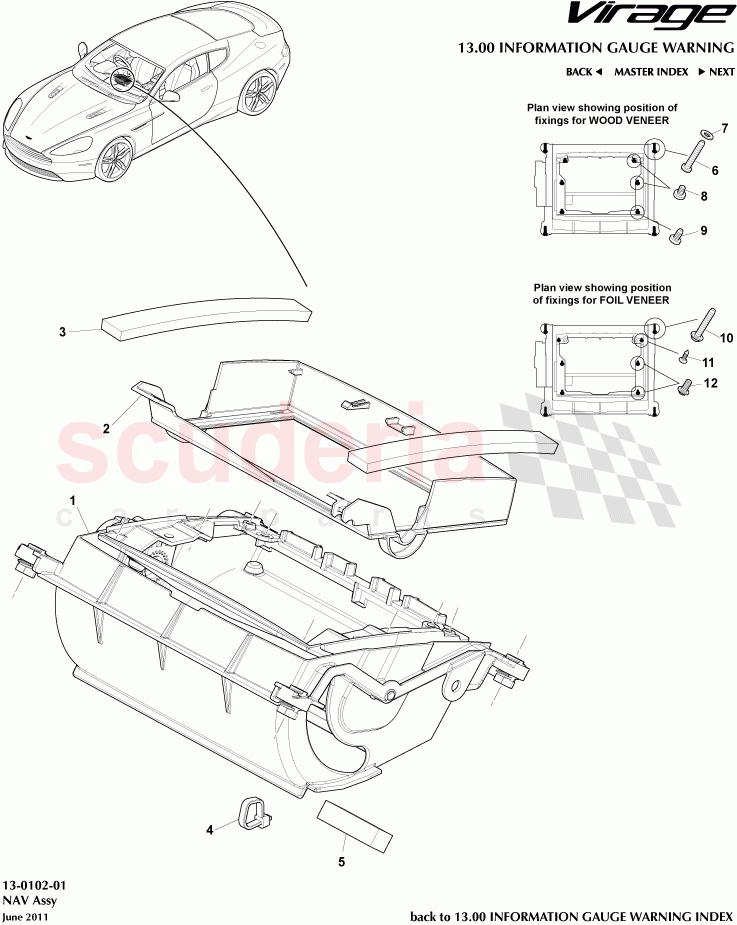 Virage

13.00 INFORMATION GAUGE WARNING

BACK ◄ MASTER INDEX ► NEXT

Plan view showing position of fixings for WOOD VENEER

7
6
8
9

Plan view showing position of fixings for FOIL VENEER

10
11
12

3
2
1
4
5

scuderia
car parts

13-0102-01
NAV Assy
June 2011

back to 13.00 INFORMATION GAUGE WARNING INDEX