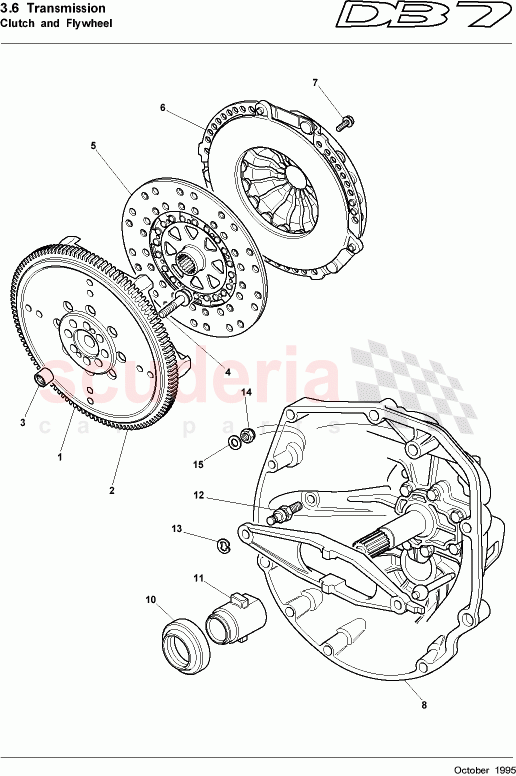 3.6 Transmission
Clutch and Flywheel

DB7

7
6
5
4
3
1
2
14
15
12
13
11
10
8

scuderia
car parts

October 1995