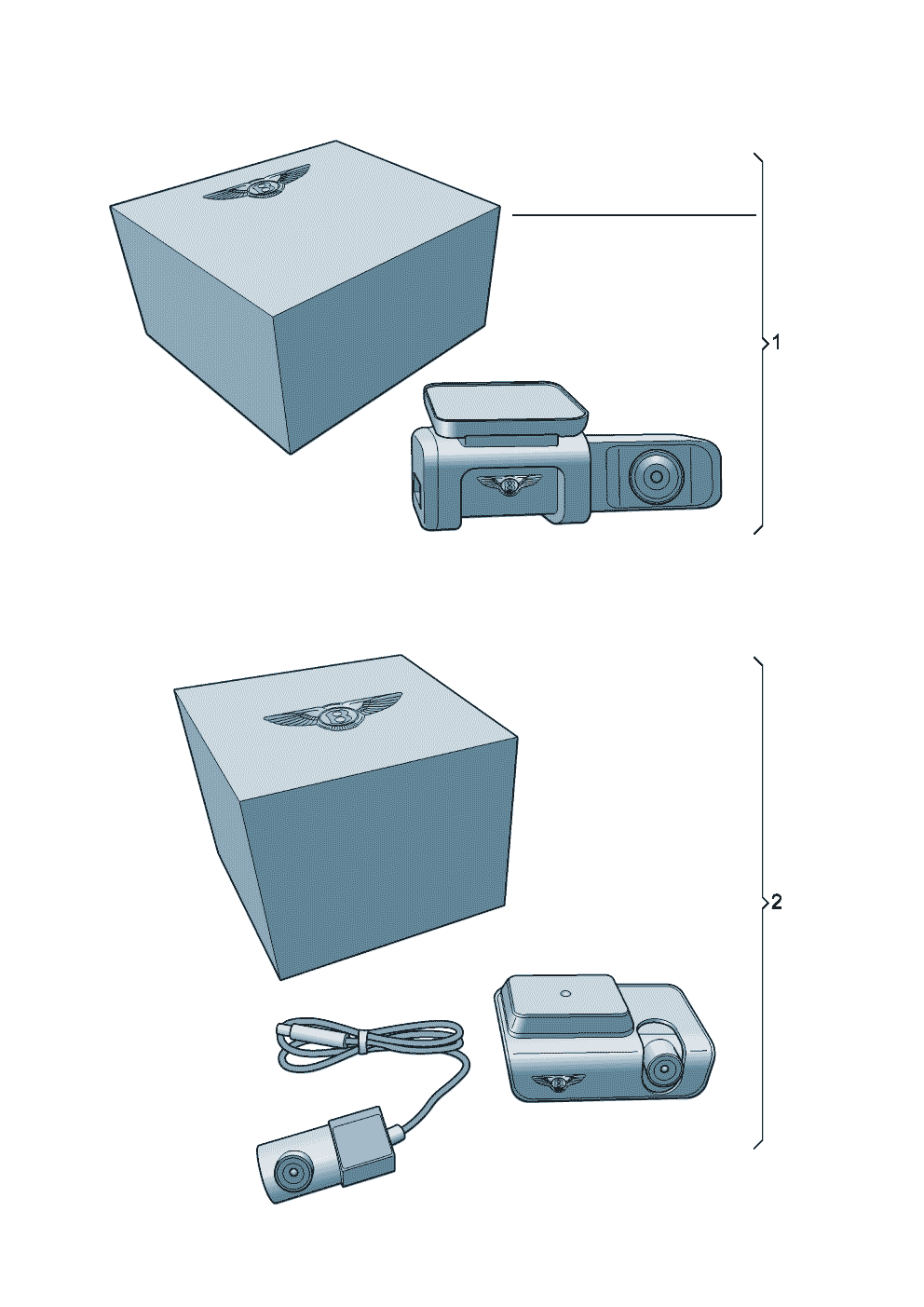 1

2