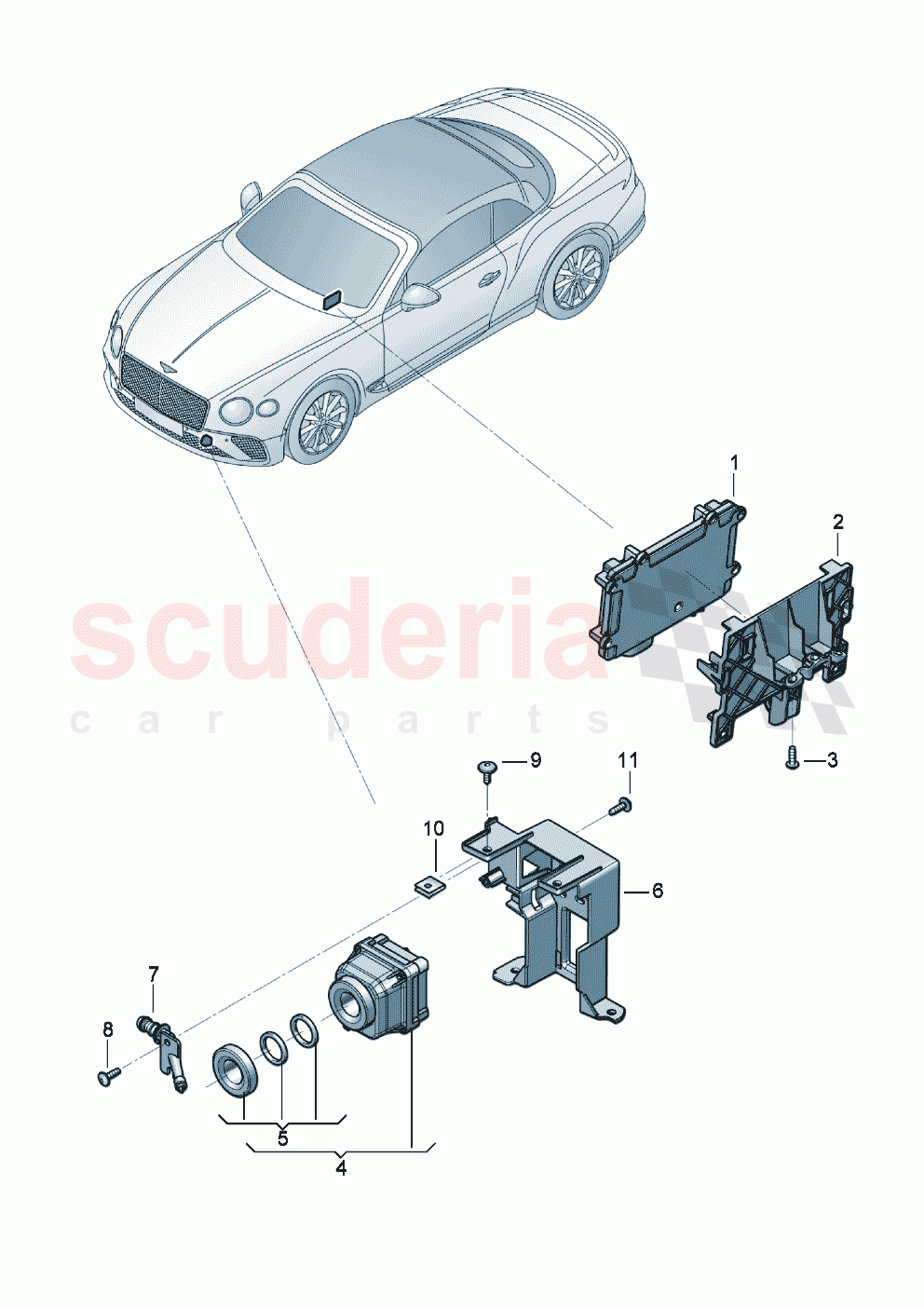 1
2
scuderia
car parts
3
9
11
10
6
7
8
5
4