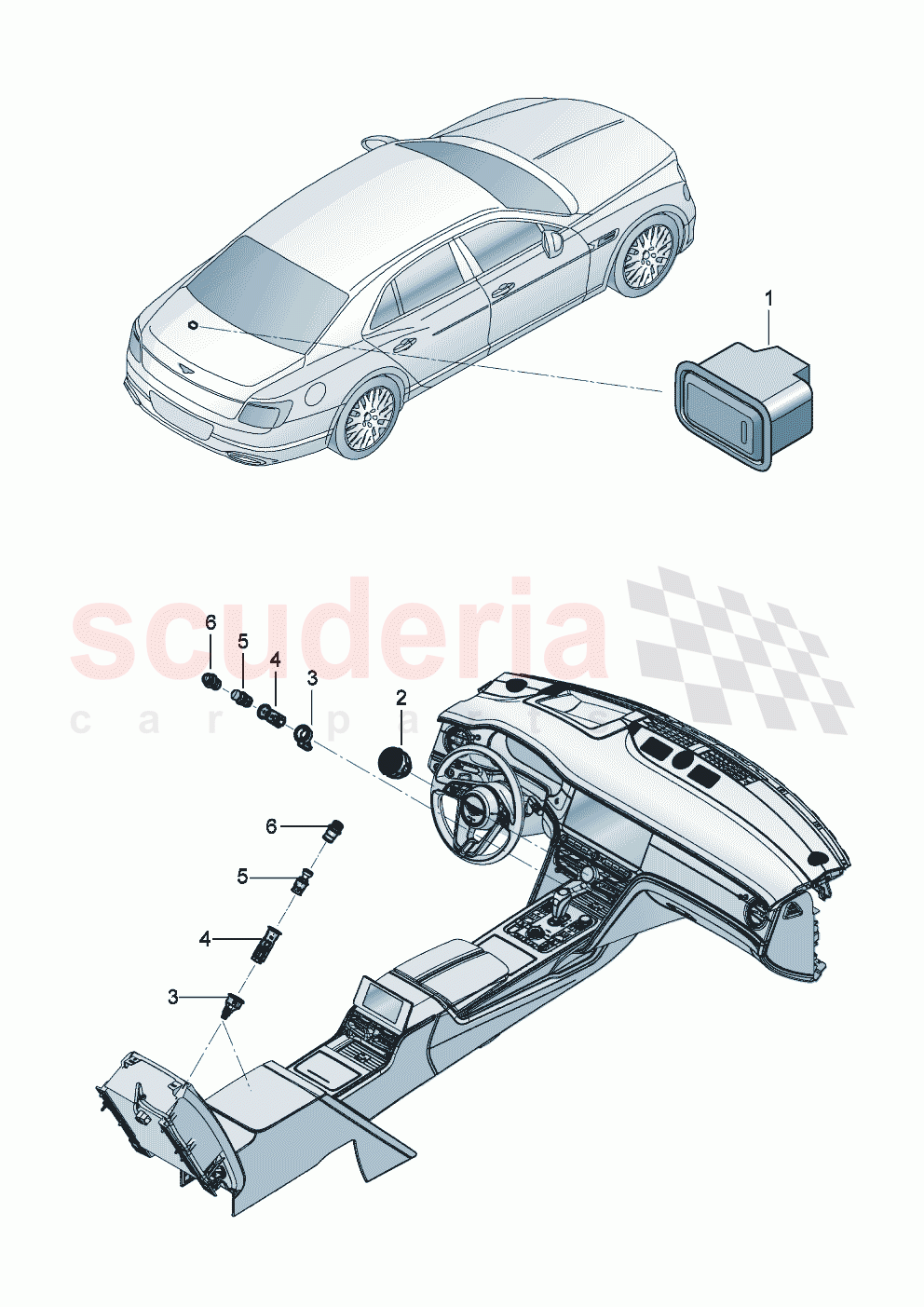 1

scuderia
car parts

6
5
4
3
2

6
5
4
3