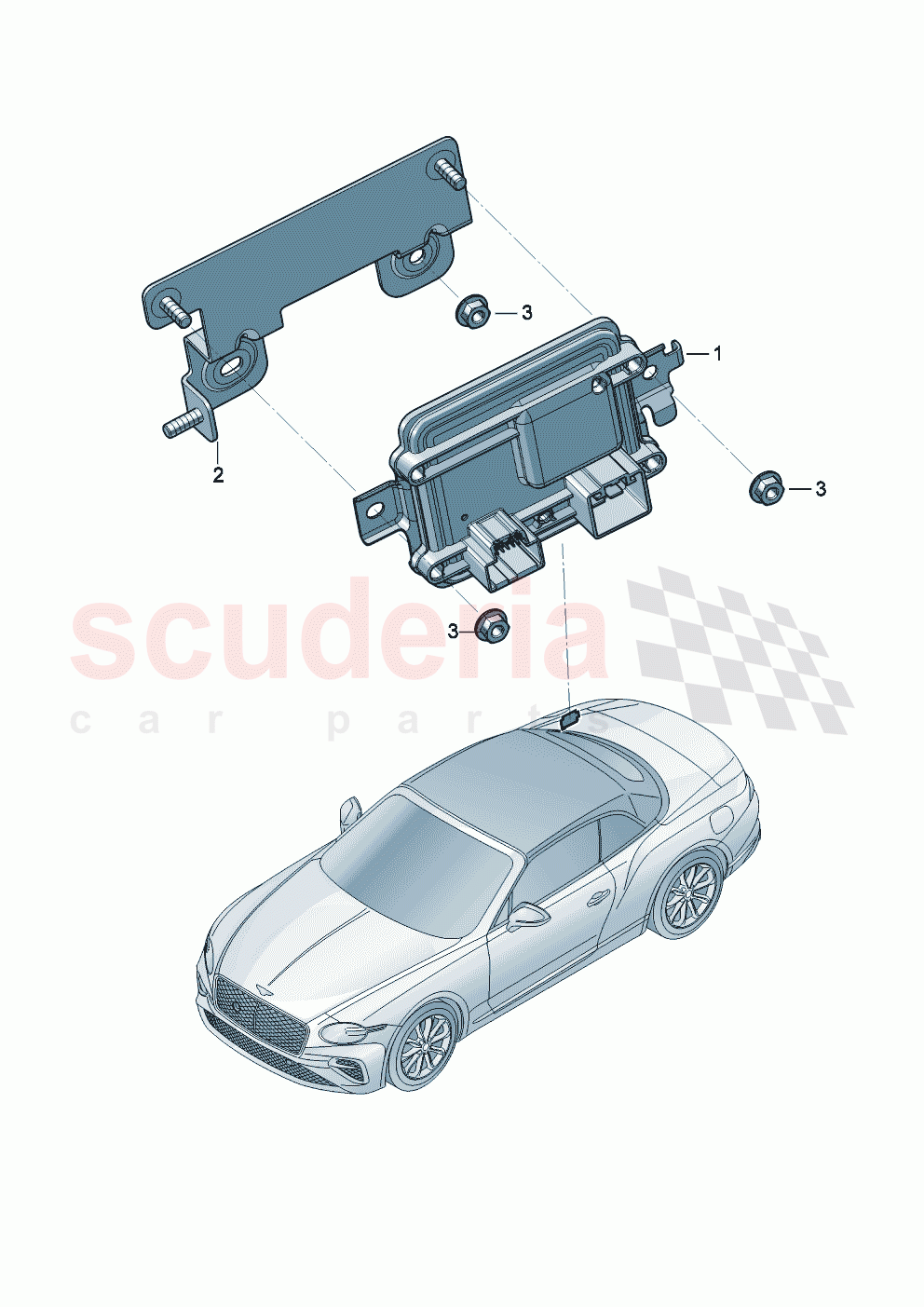 3
1
2
3
3
scuderia
car parts