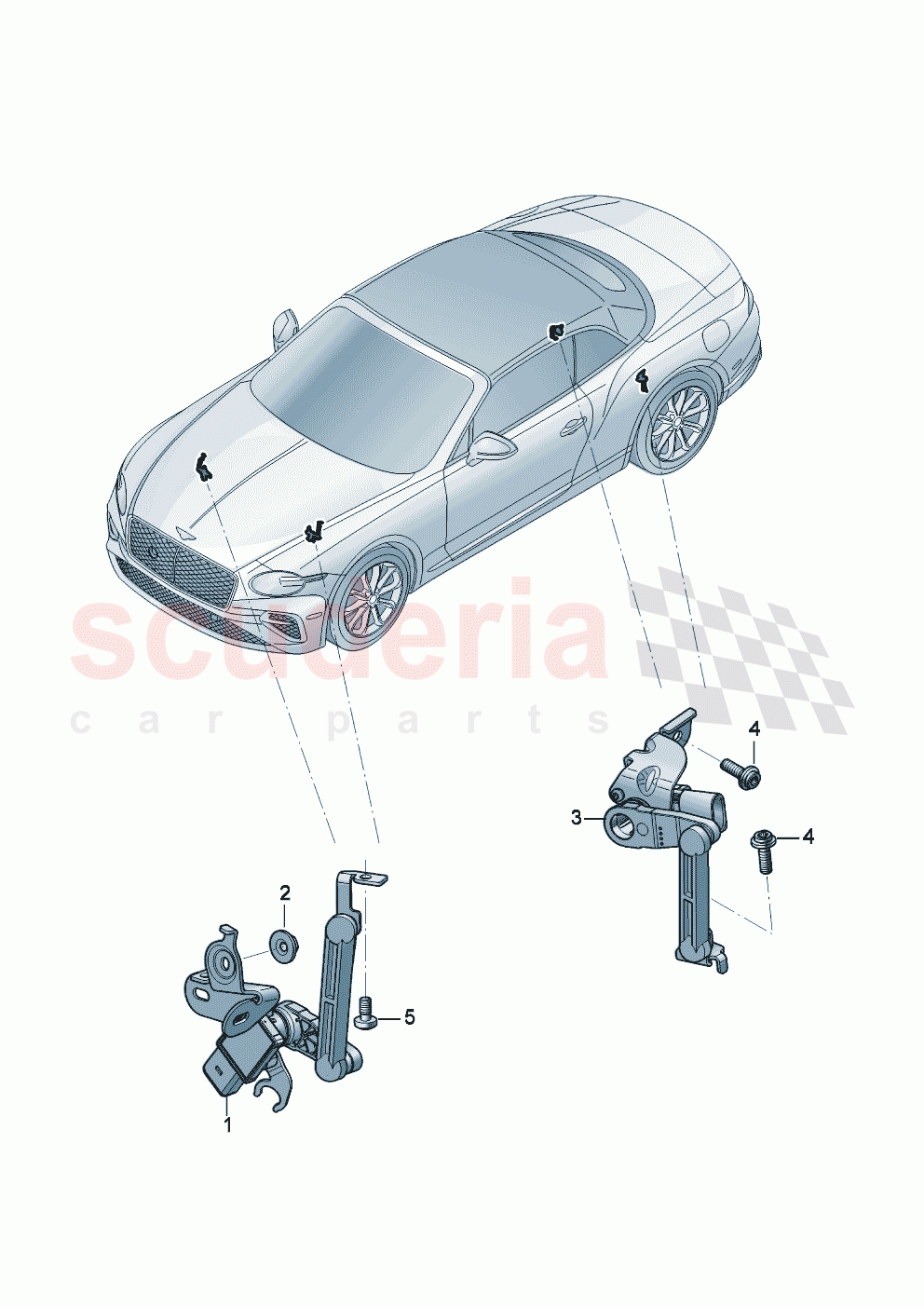 scuderia
car parts

4
3
4
2
5
1