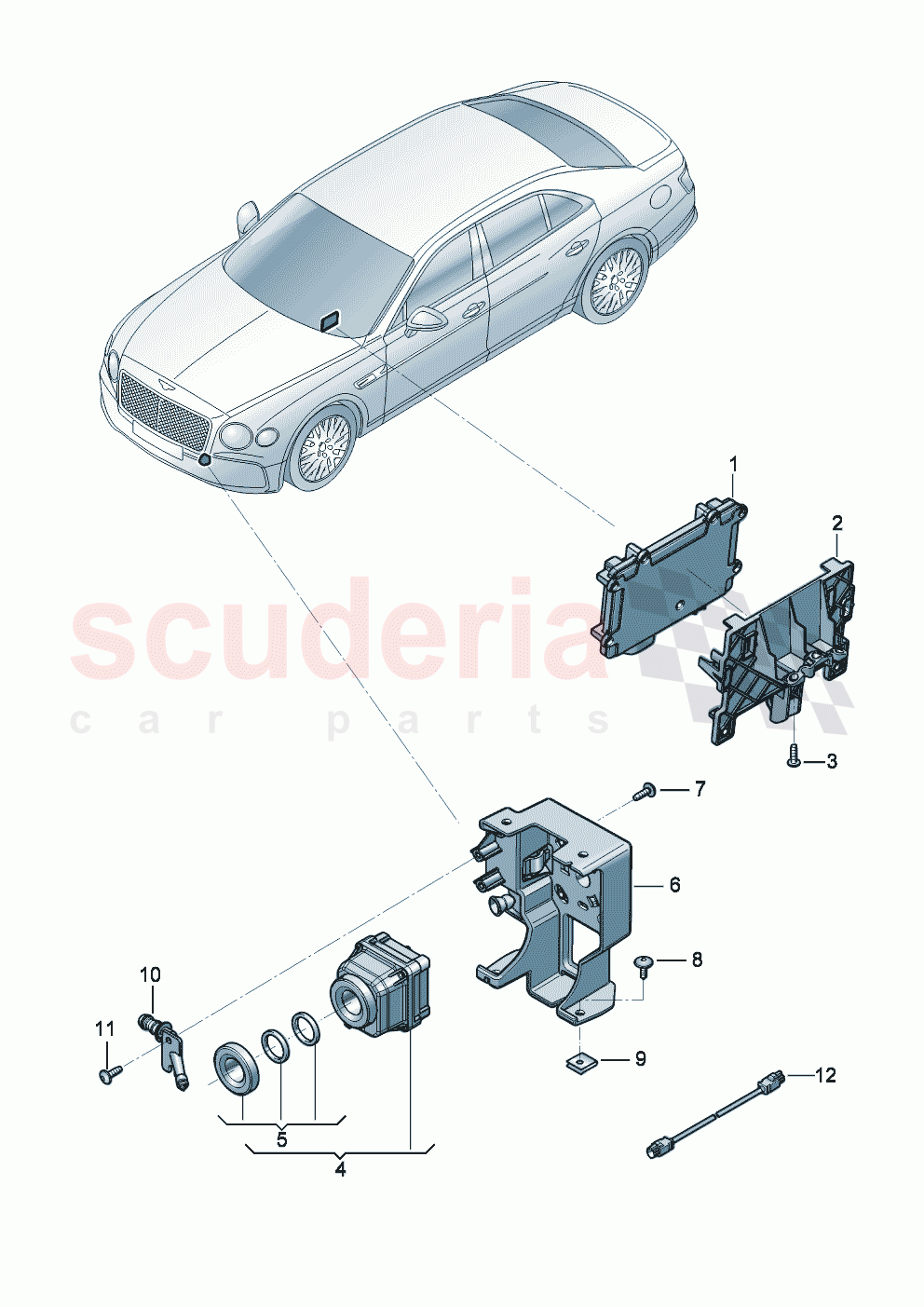 1
2
scuderia
car parts
3
7
6
8
10
11
9
12
5
4