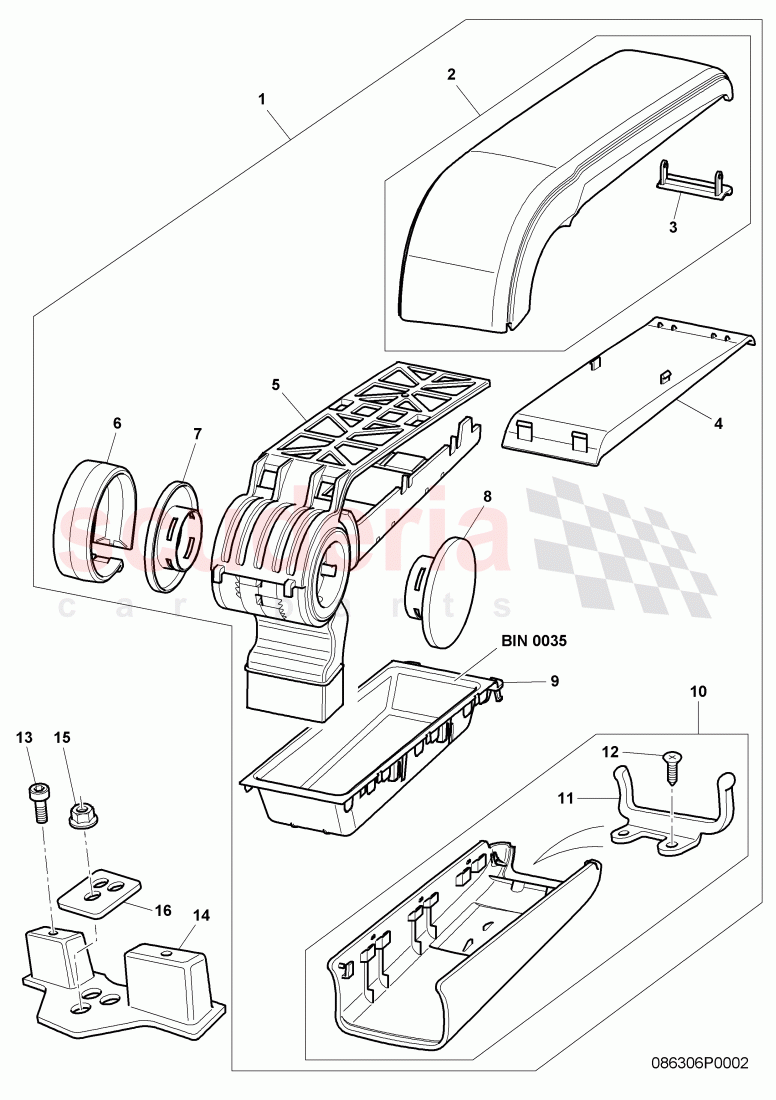 1
2
3
4
5
6
7
8
scuderia
car parts
BIN 0035
9
10
12
11
13
15
16
14
086306P0002