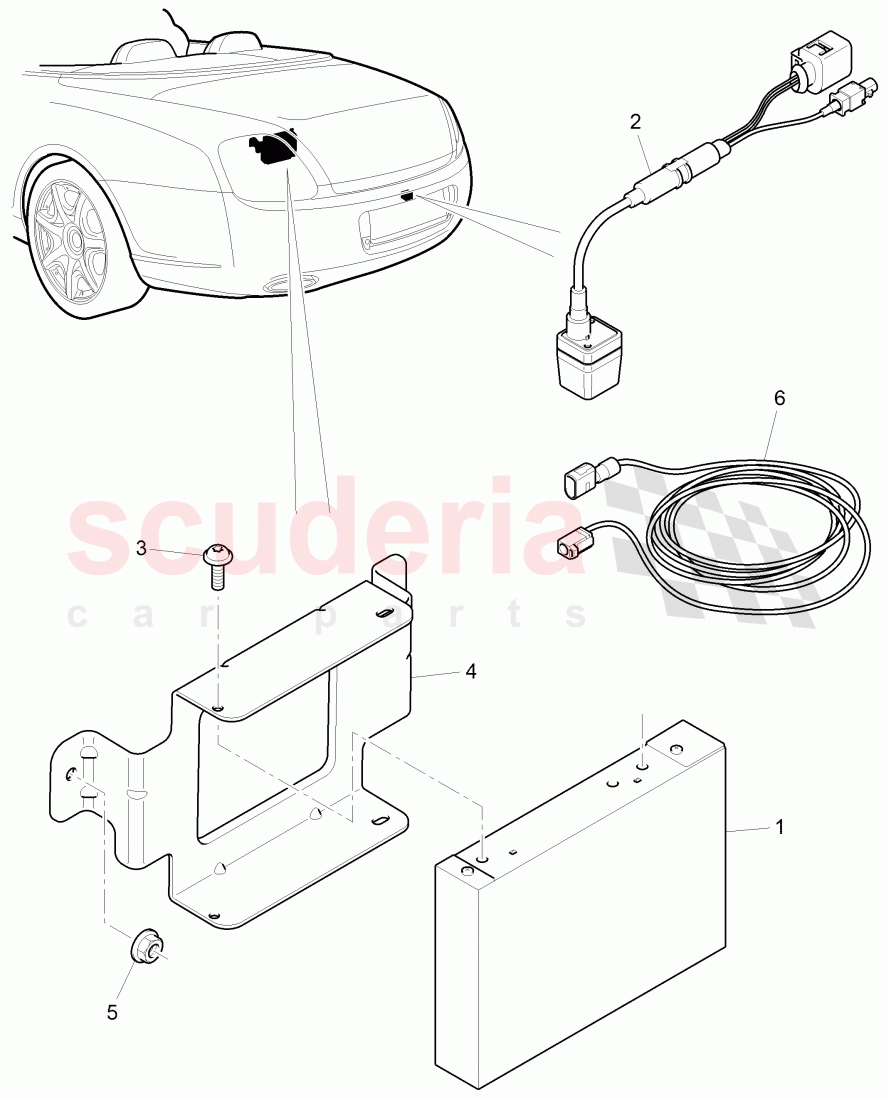 2

6

scuderia
car parts

3

4

1

5