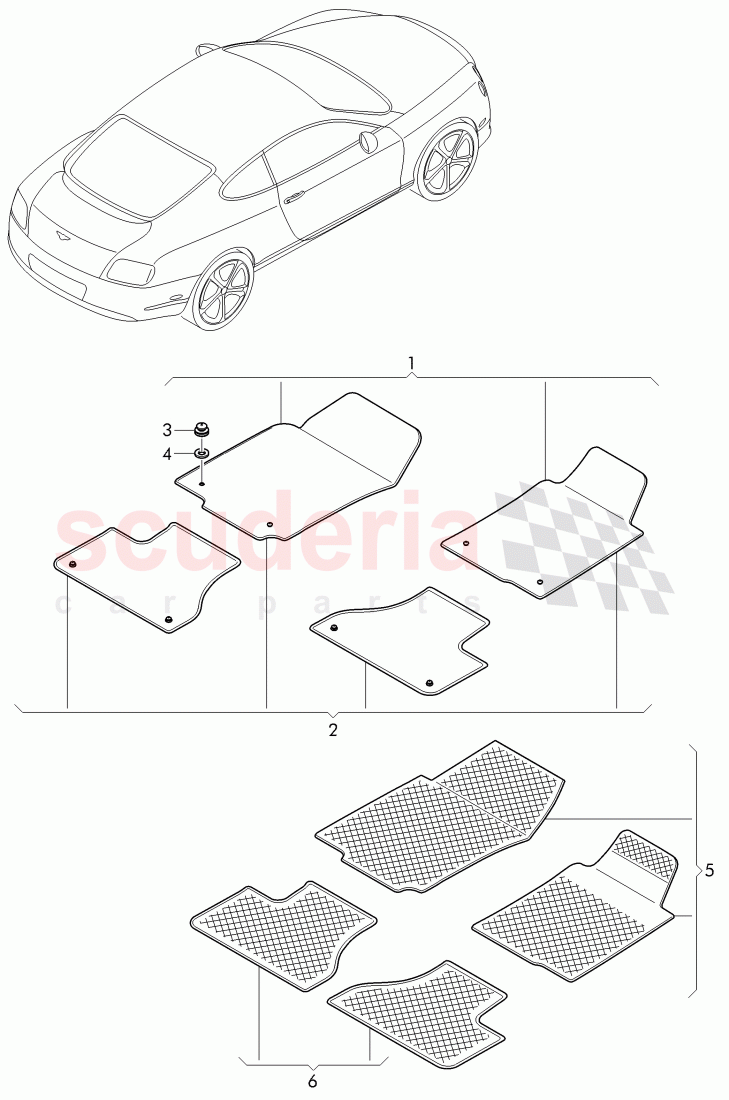 1
3
4
scuderia
car parts
2
5
6