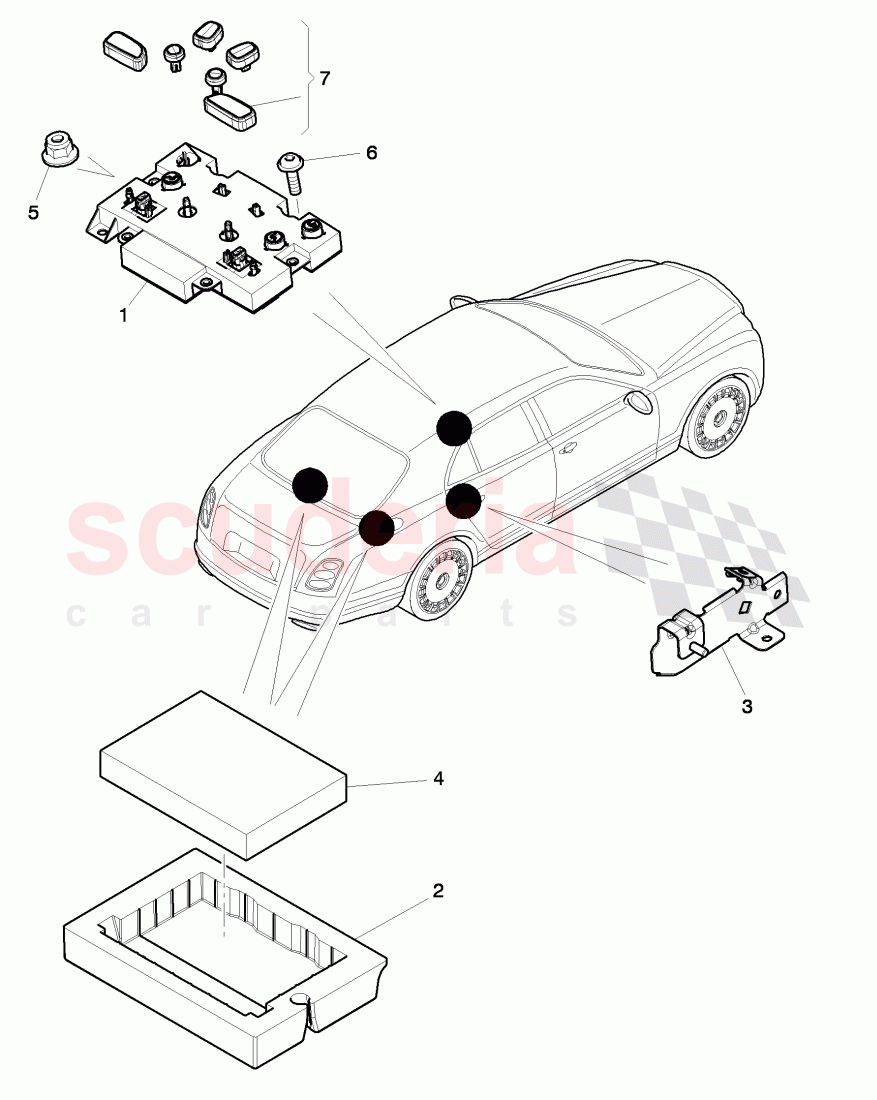 7
6
5
1
scuderia
car parts
3
4
2