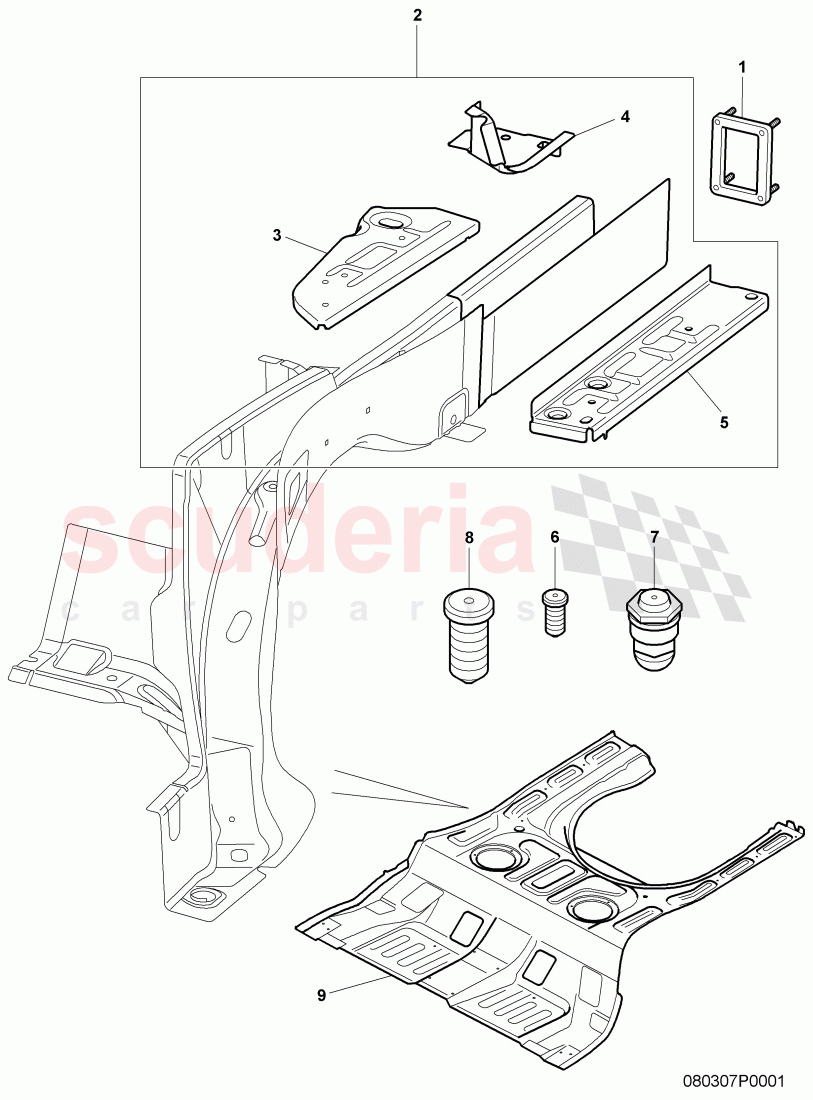 2
1
4
3
5
scuderia
car parts
8
6
7
9
080307P0001