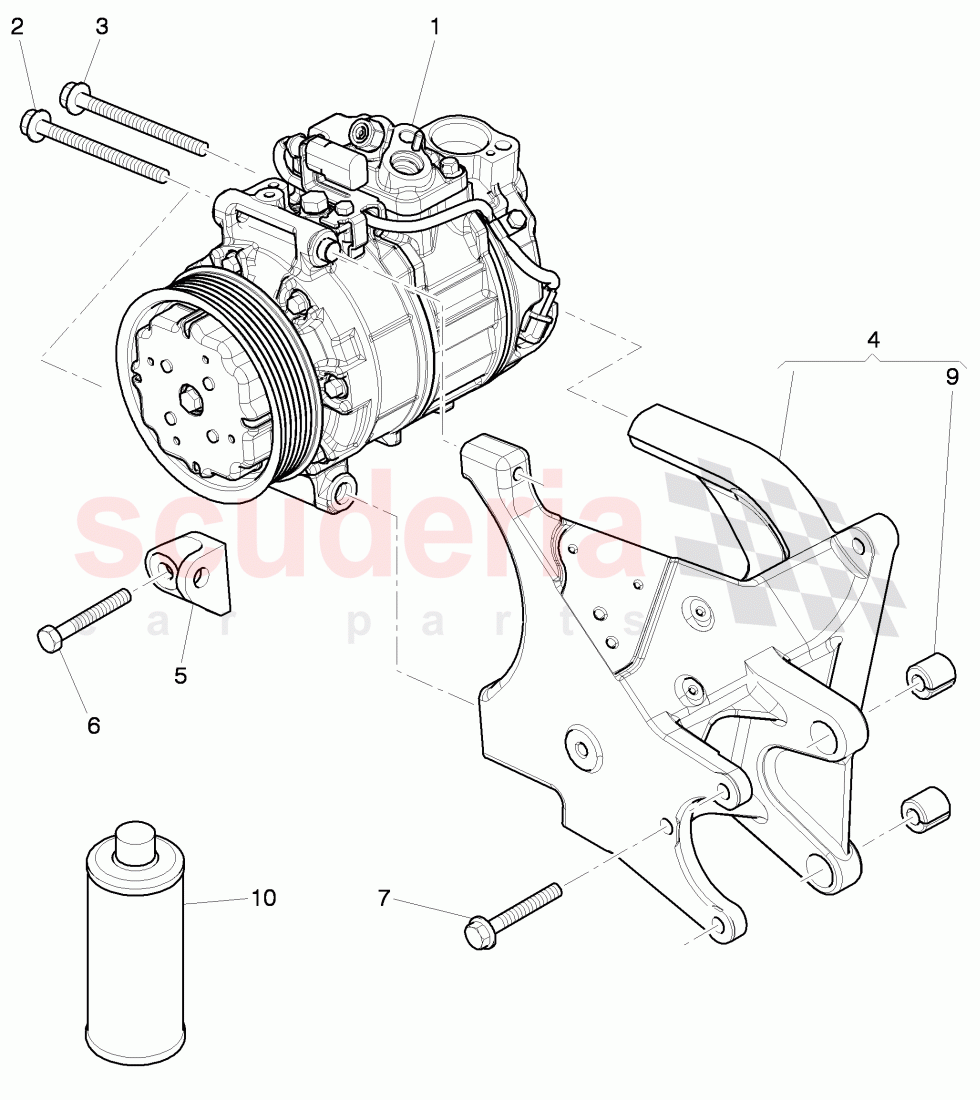 2
3
1
4
9
scuderia
car parts
5
6
10
7