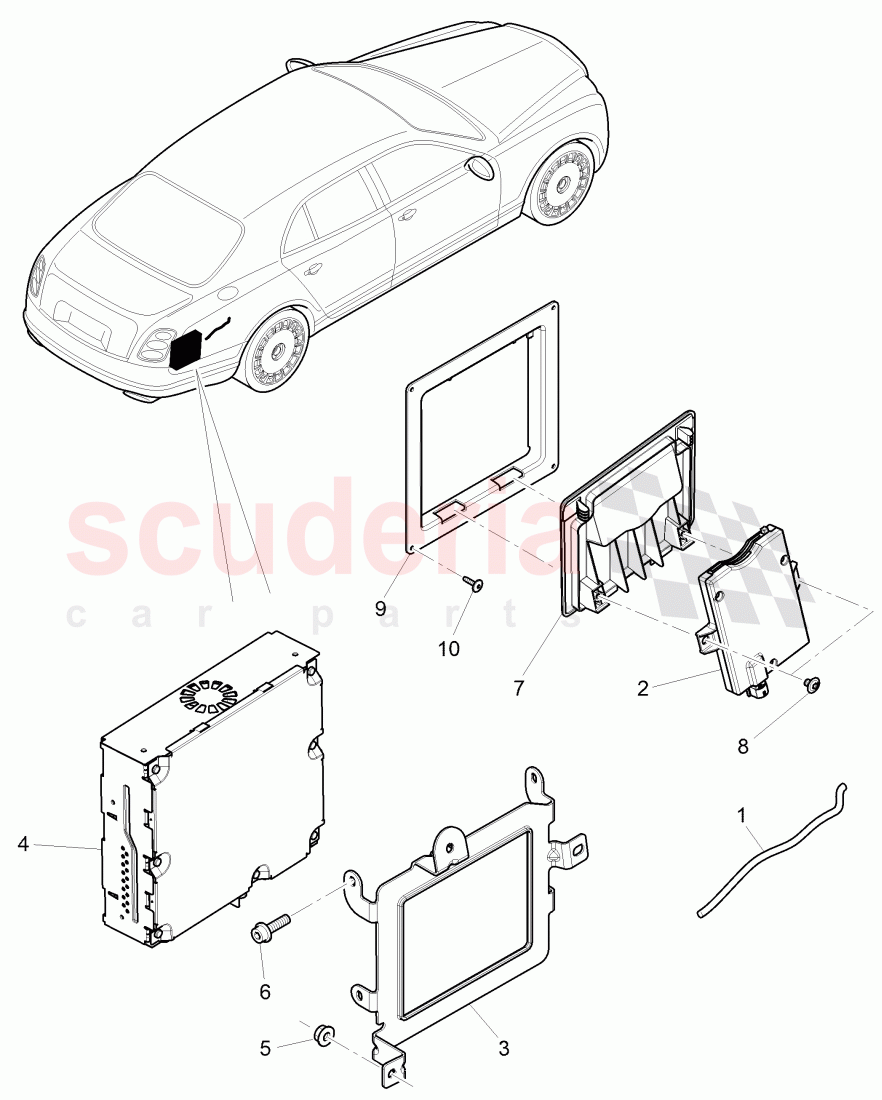 scuderia
car parts

9
10
7
2
8
4
1
6
5
3