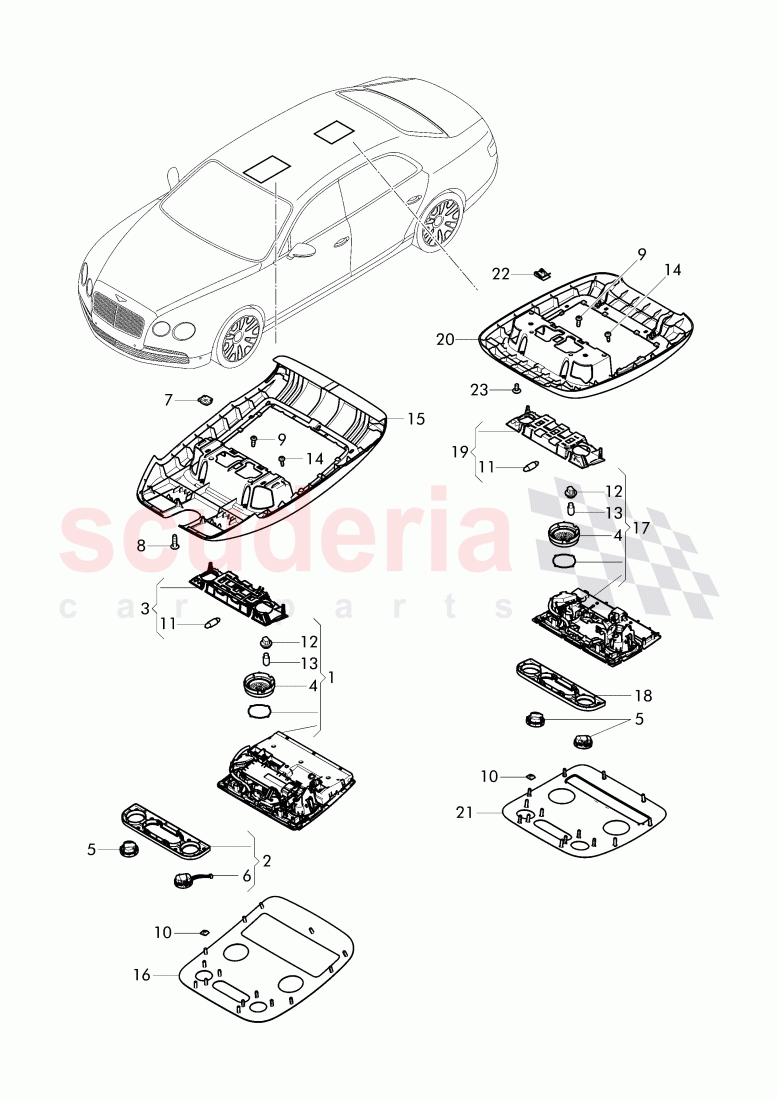 22
9
14
20
23
7
15
9
14
19
11
12
13
17
4
8
scuderia
car parts
3
11
12
13
4
1
18
5
10
21
5
2
6
10
16