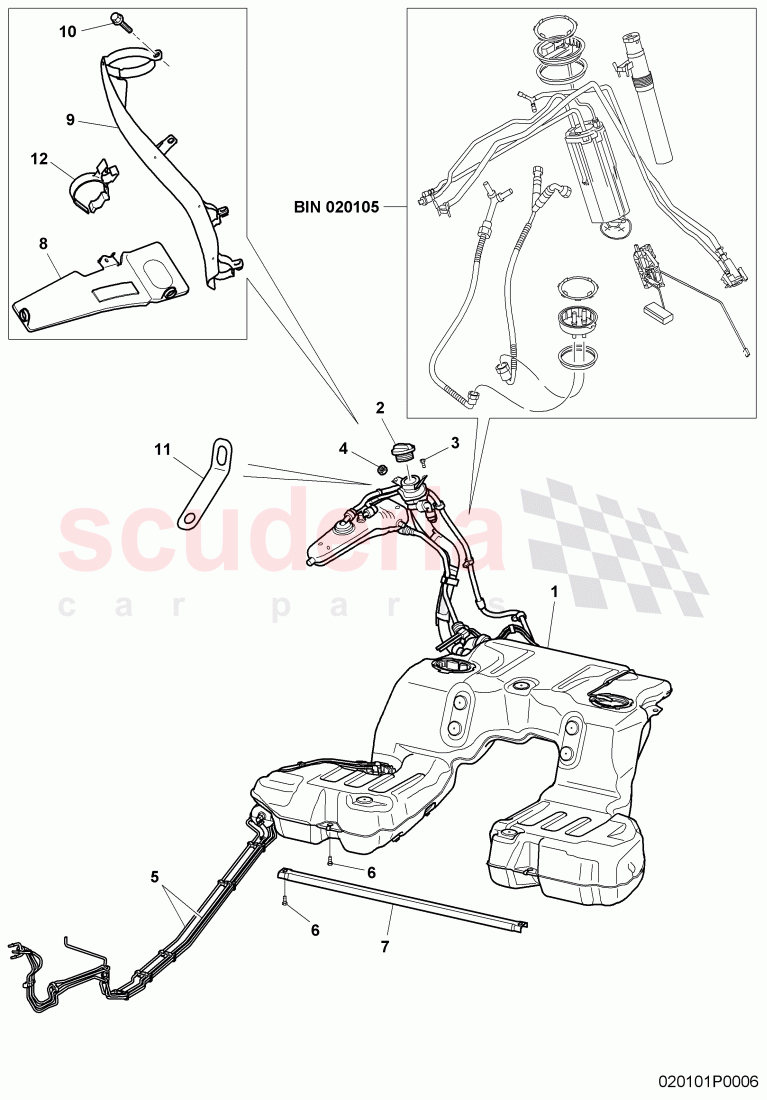 10
9
12
8
BIN 020105
2
4
3
11
scuderia
car parts
1
5
6
6
7
020101P0006