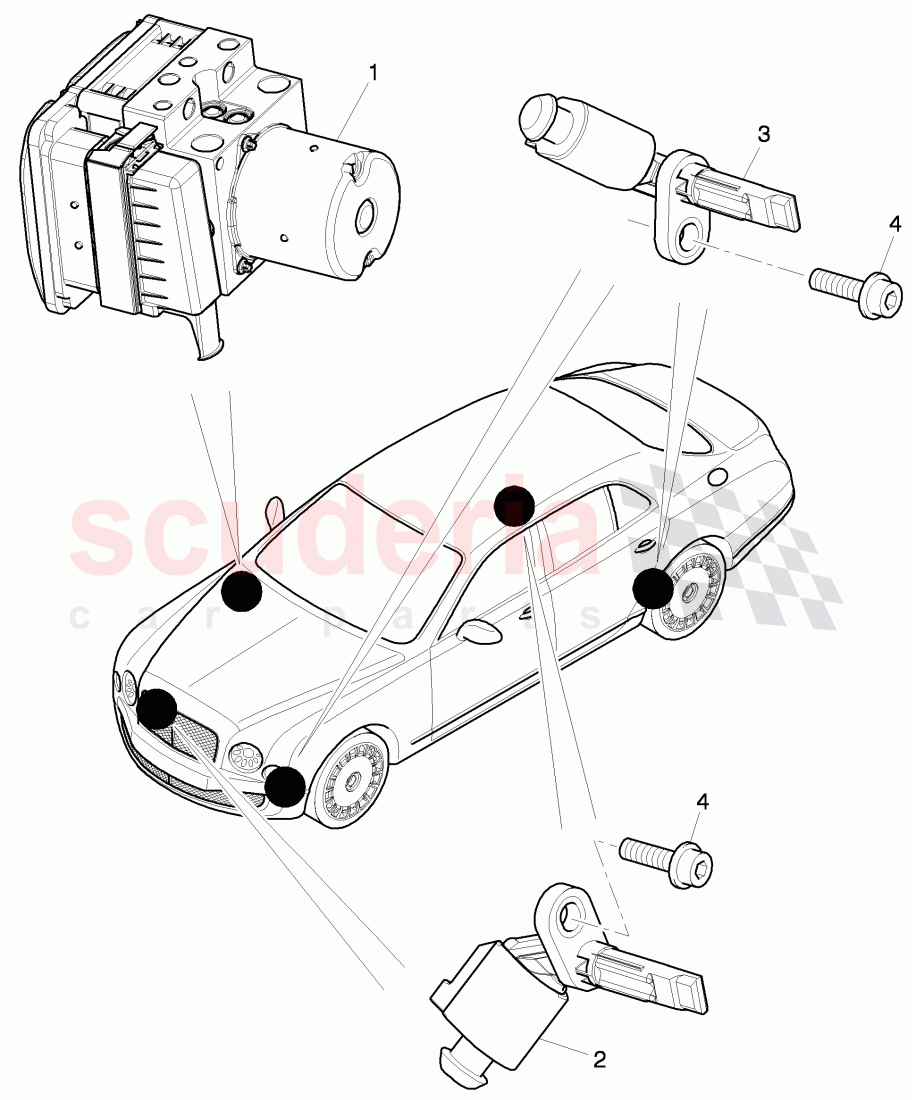 1
3
4
scuderia
car parts
4
2