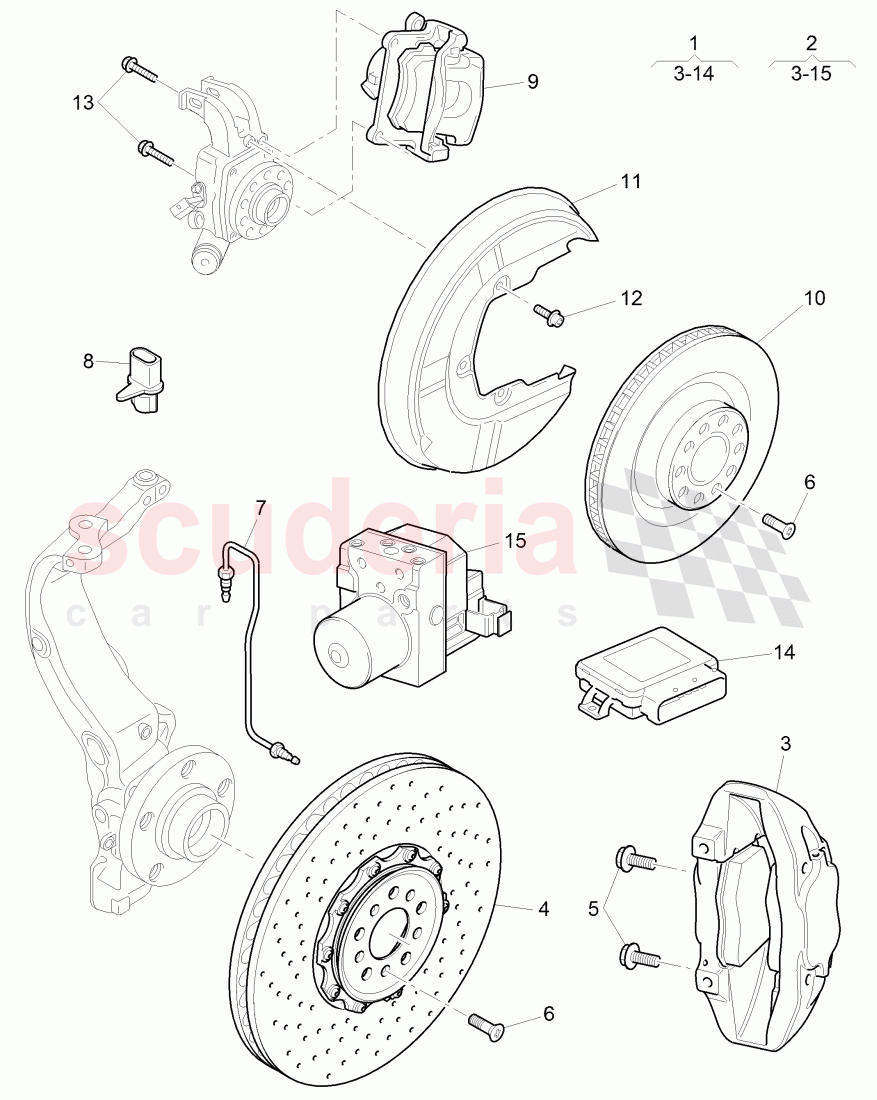 1
3-14

2
3-15

13

9

11

12

10

8

6

7

15

scuderia
car parts

14

3

5

4

6