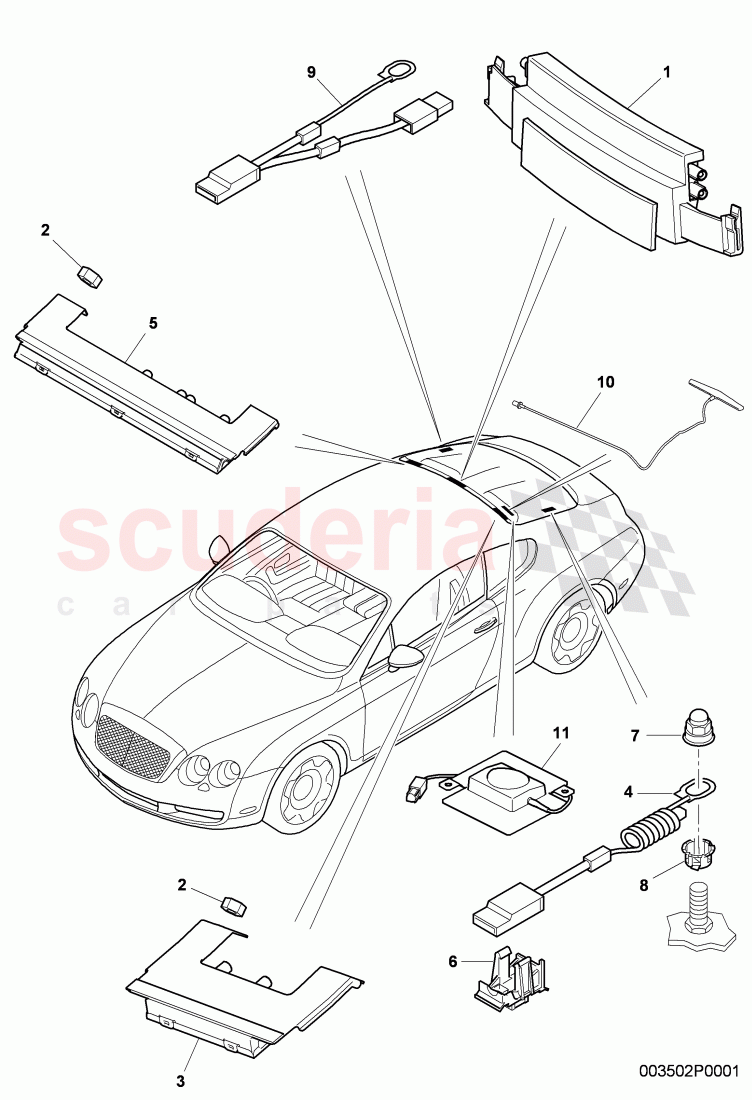 9
1
2
5
10
scuderia
car parts
11
7
4
8
2
6
3
003502P0001