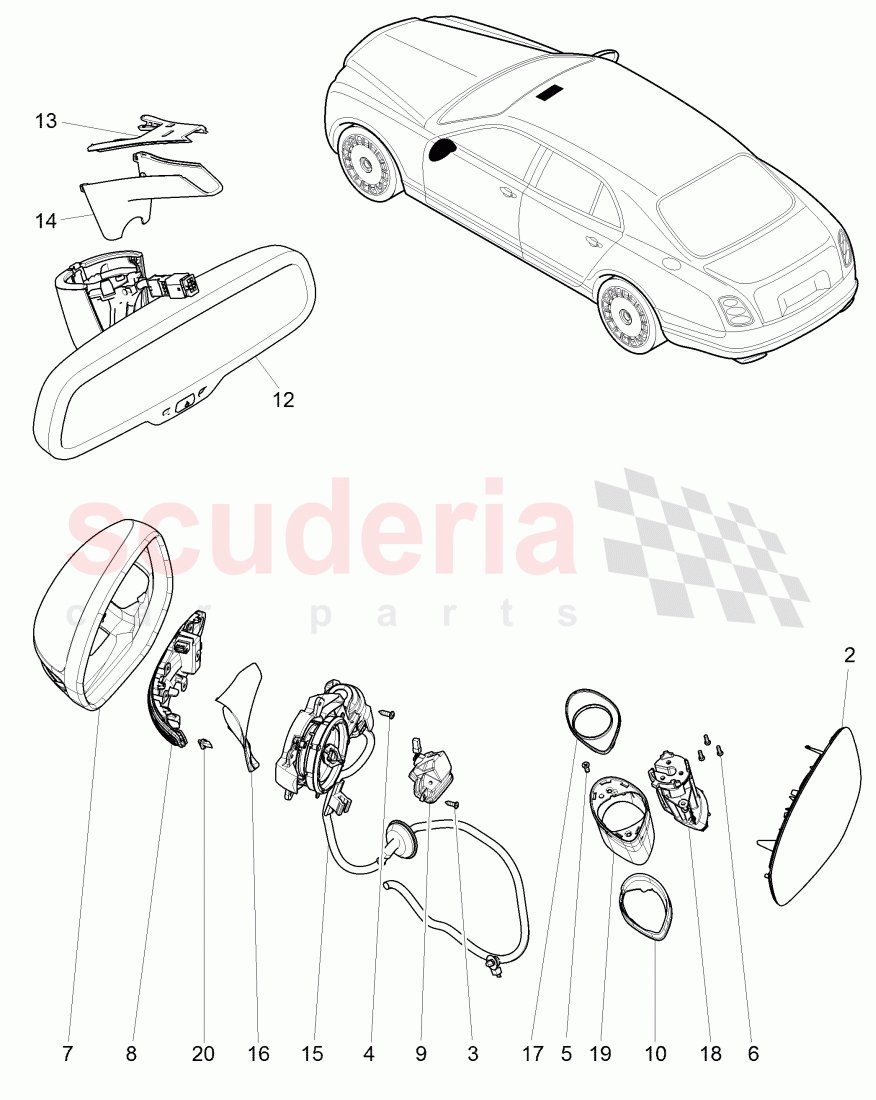 13
14
12
scuderia
car parts
2
7
8
20
16
15
4
9
3
17
5
19
10
18
6