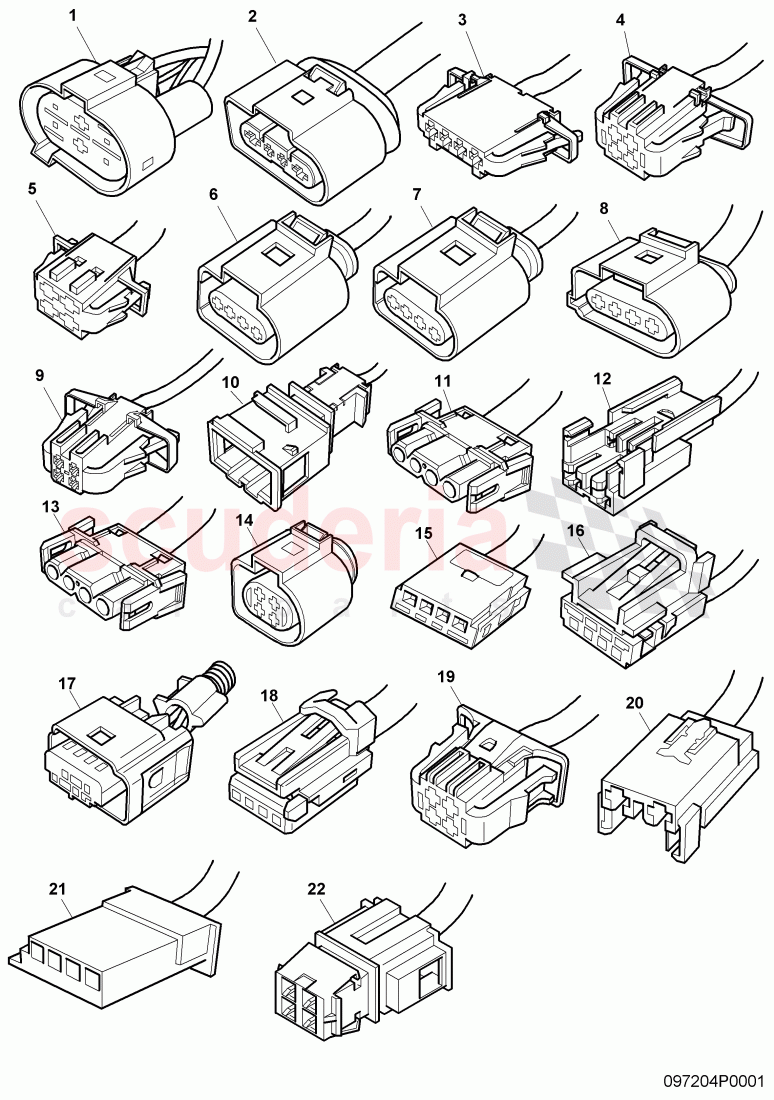 1
2
3
4
5
6
7
8
9
10
11
12
13
14
15
16
17
18
19
20
21
22

scuderia

097204P0001