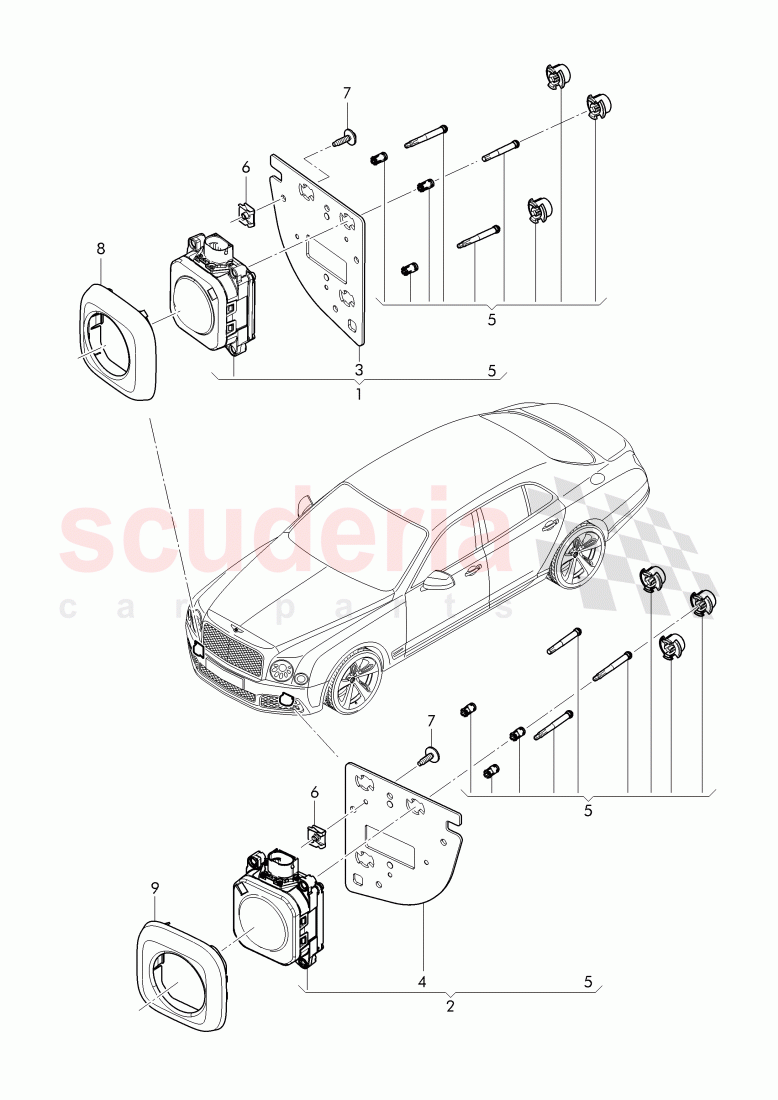 7
6
8
5
3
5
1
scuderia
car parts
7
6
5
9
4
5
2