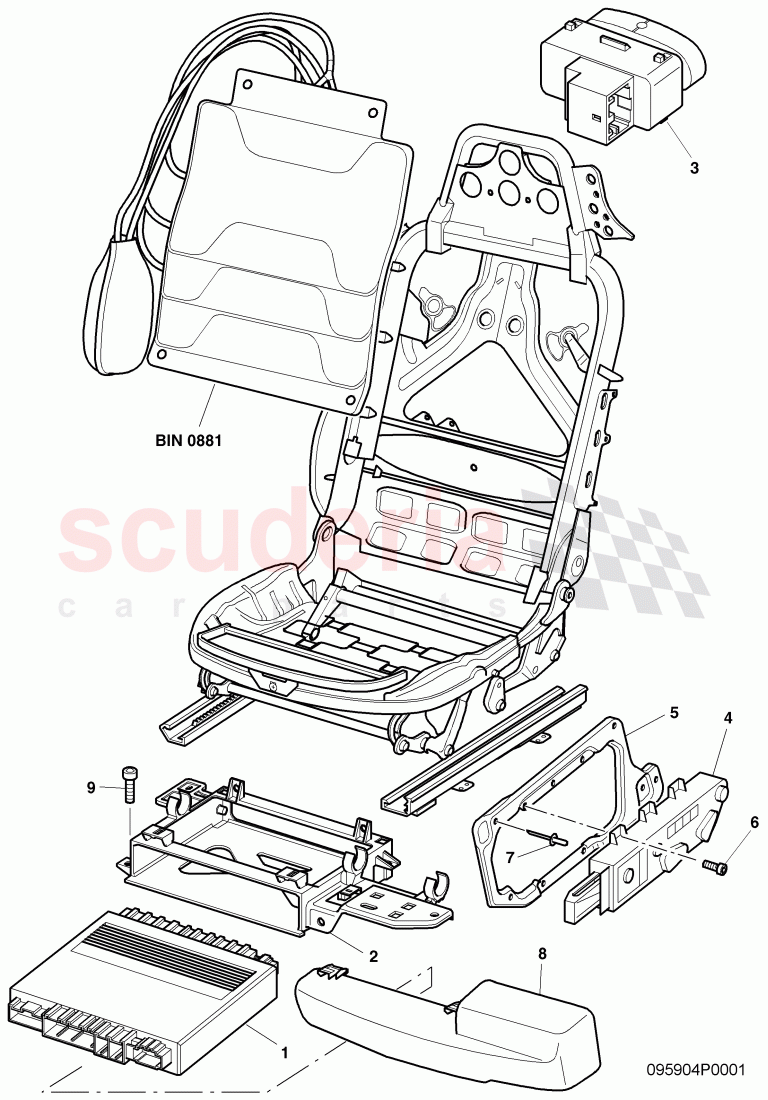 3

BIN 0881

scuderia
car parts

5

4

9

6

7

2

8

1

095904P0001