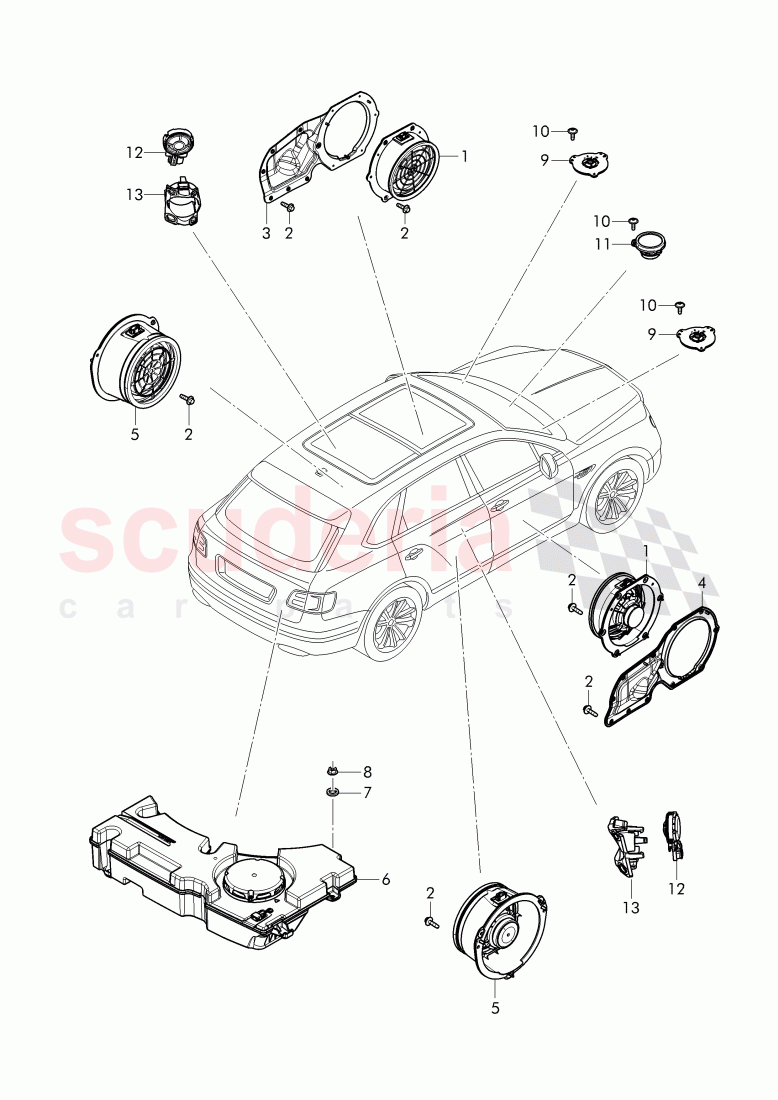 12
13
3
2
2
1
10
9
10
11
10
9
5
2
scuderia
car parts
1
2
4
2
8
7
6
2
5
13
12