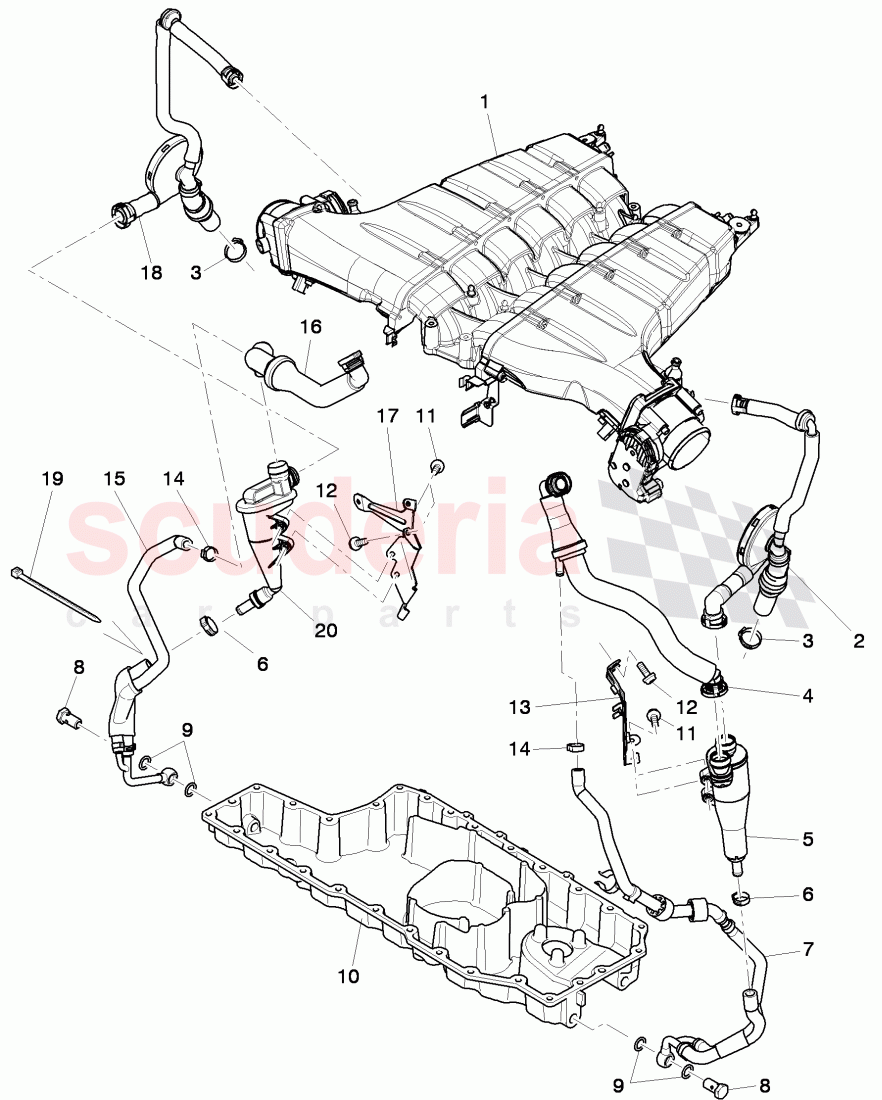 1
18
3
16
17
11
19
15
14
12
20
6
8
9
10
2
3
4
12
13
11
14
5
6
7
9
8
scuderia
car parts