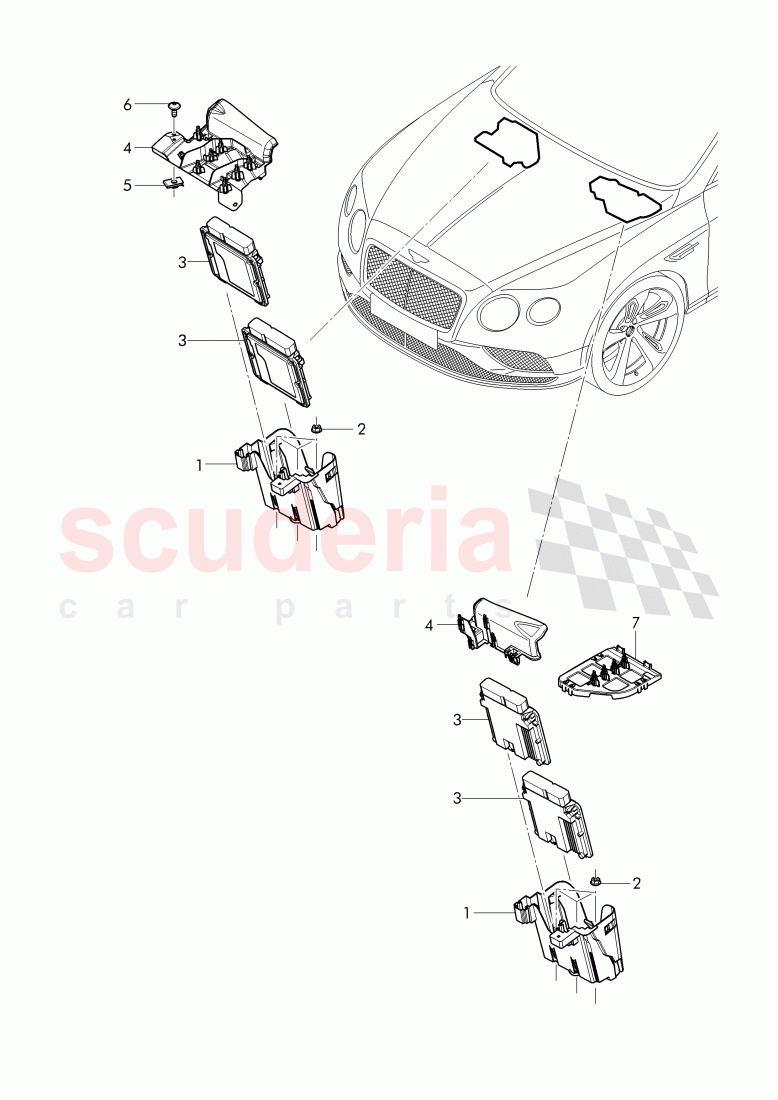 6
4
5
3
3
2
1
scuderia
car parts
4
7
3
3
2
1