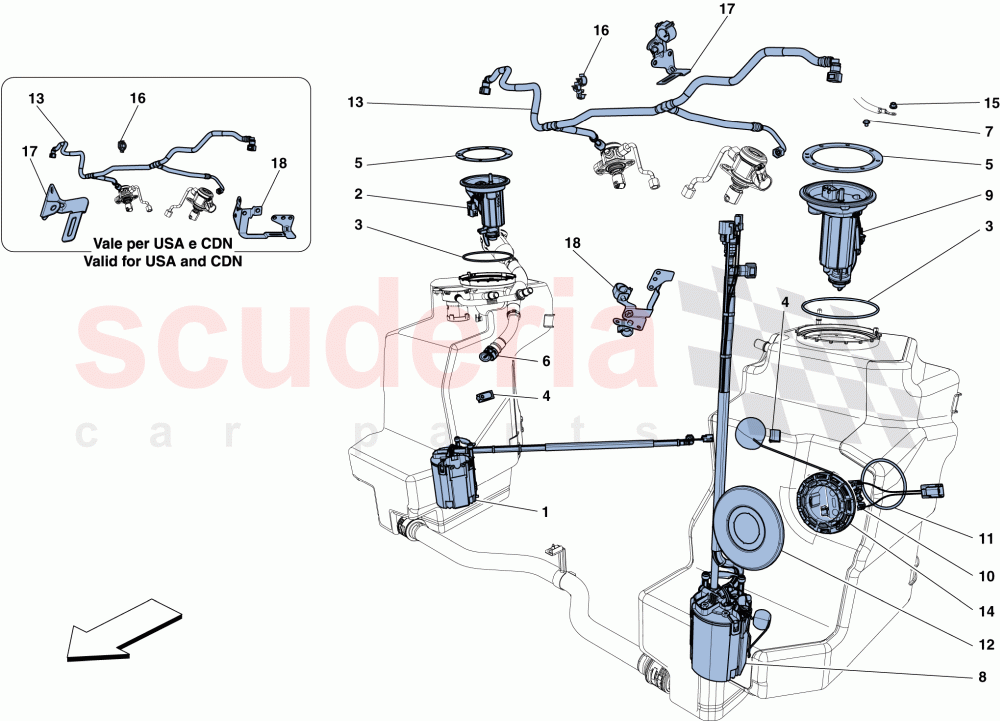 13
16
17
18
Vale per USA e CDN
Valid for USA and CDN

16
17
13
15
7
5
5
2
9
3
3
18
4
6
4
1
11
10
14
12
8

scuderia
car parts