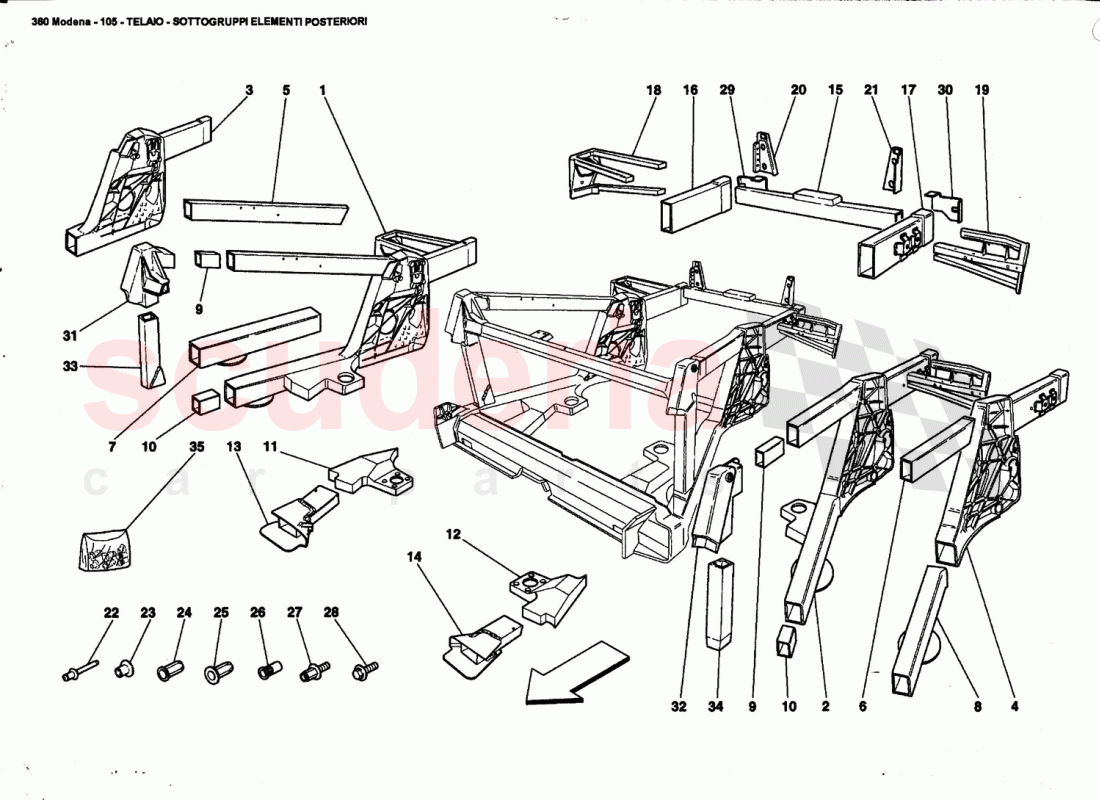 360 Modena - 105 - TELAIO - SOTTOGRUPPI ELEMENTI POSTERIORI

3 5 1 18 16 29 20 15 21 17 30 19

9 31 33 7 10 35 13 11 12 14

22 23 24 25 26 27 28

32 34 9 10 2 6 8 4

scuderia
car parts