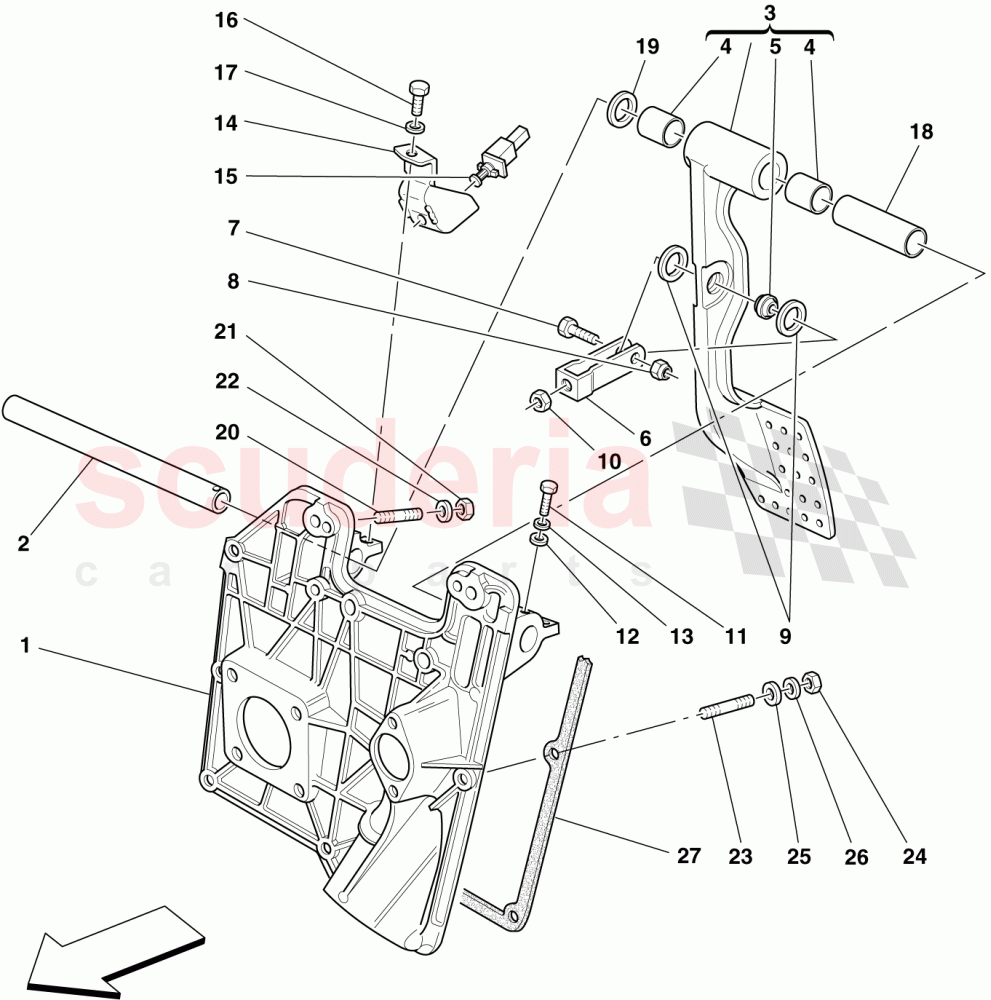 16
17
14
15
7
8
21
22
20
2
1
3
19
4
5
4
18
6
10
12
13
11
9
23
25
26
24
27
scuderia
car parts