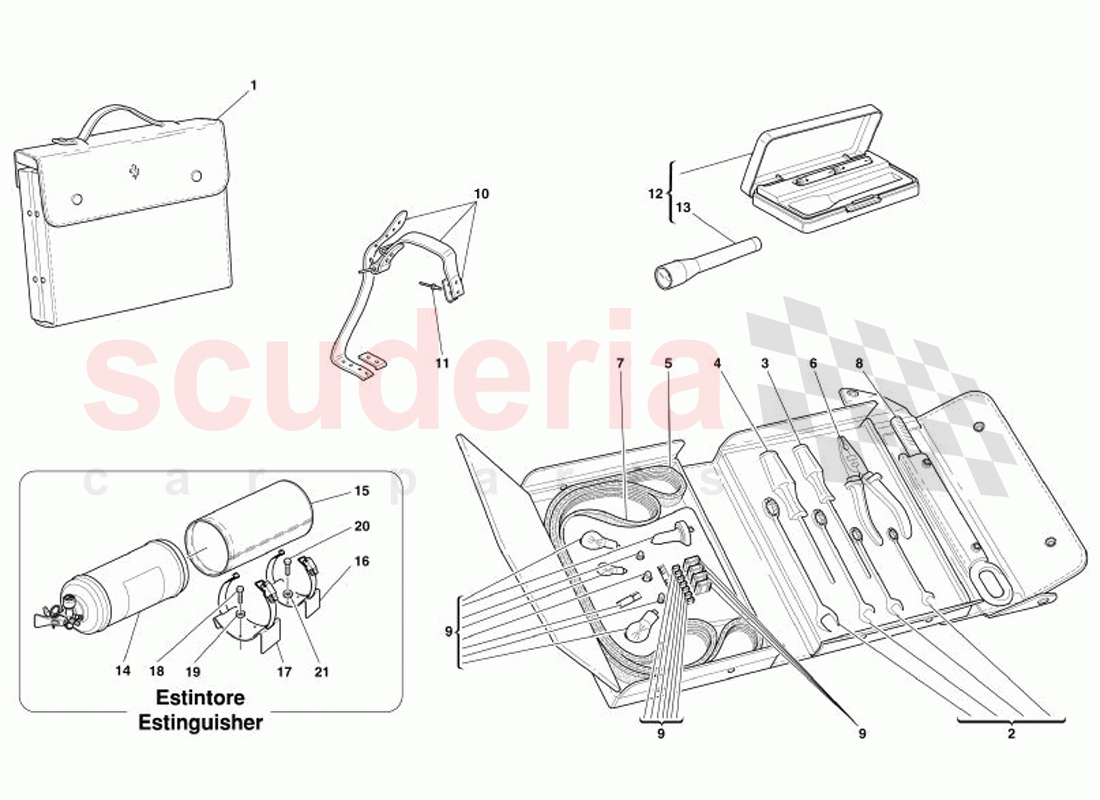 1

10

11

12

13

scuderia
car parts

7
5
4
3
6
8

15
20
16

14
18
19
17
21

Estintore
Estinguisher

9

9

9

2