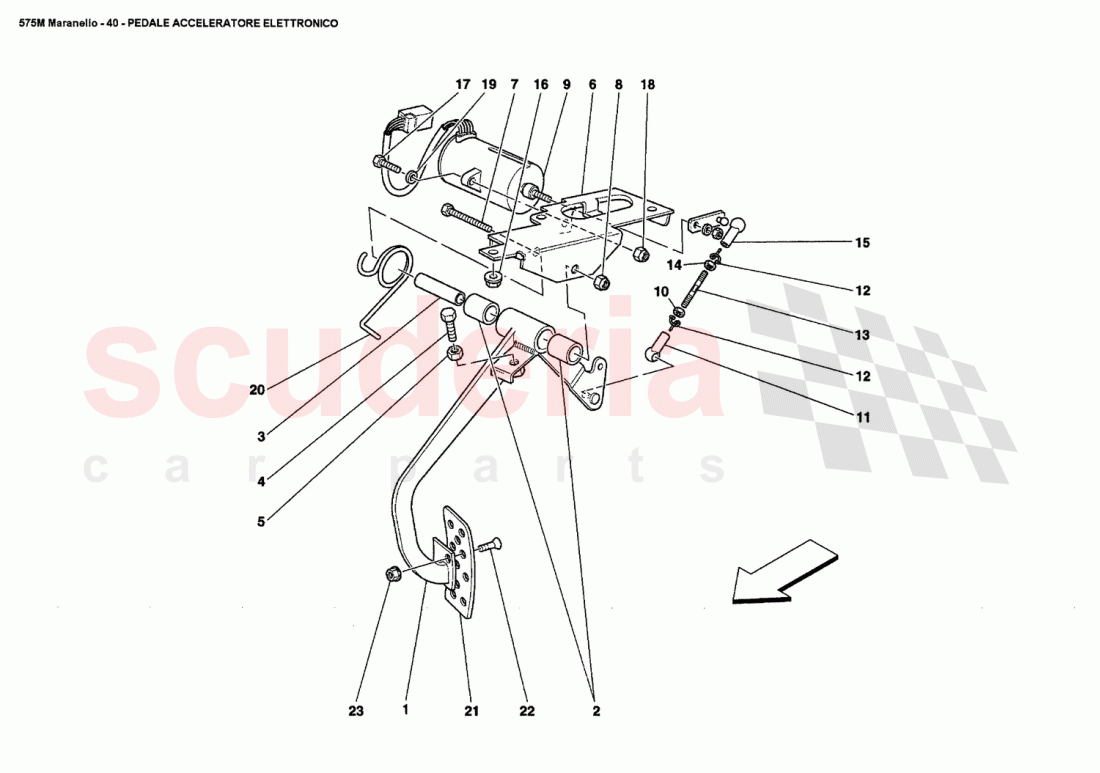 575M Maranello - 40 - PEDALE ACCELERATORE ELETTRONICO

17 19 7 16 9 6 8 18

15

14

12

10

13

12

11

20

3

4

5

scuderia
car parts

23 1 21 22 2