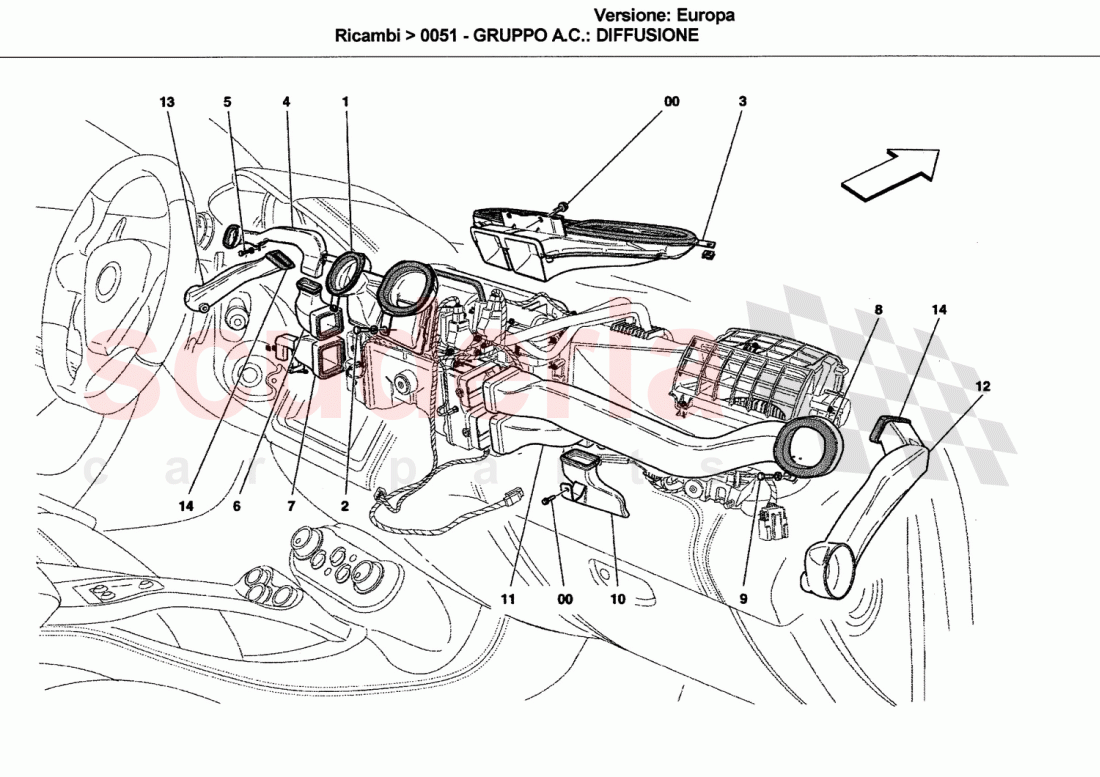 Versione: Europa
Ricambi > 0051 - GRUPPO A.C.: DIFFUSIONE

13
5
4
1
00
3
8
14
12
14
6
7
2
11
00
10
9

scuderia
car parts