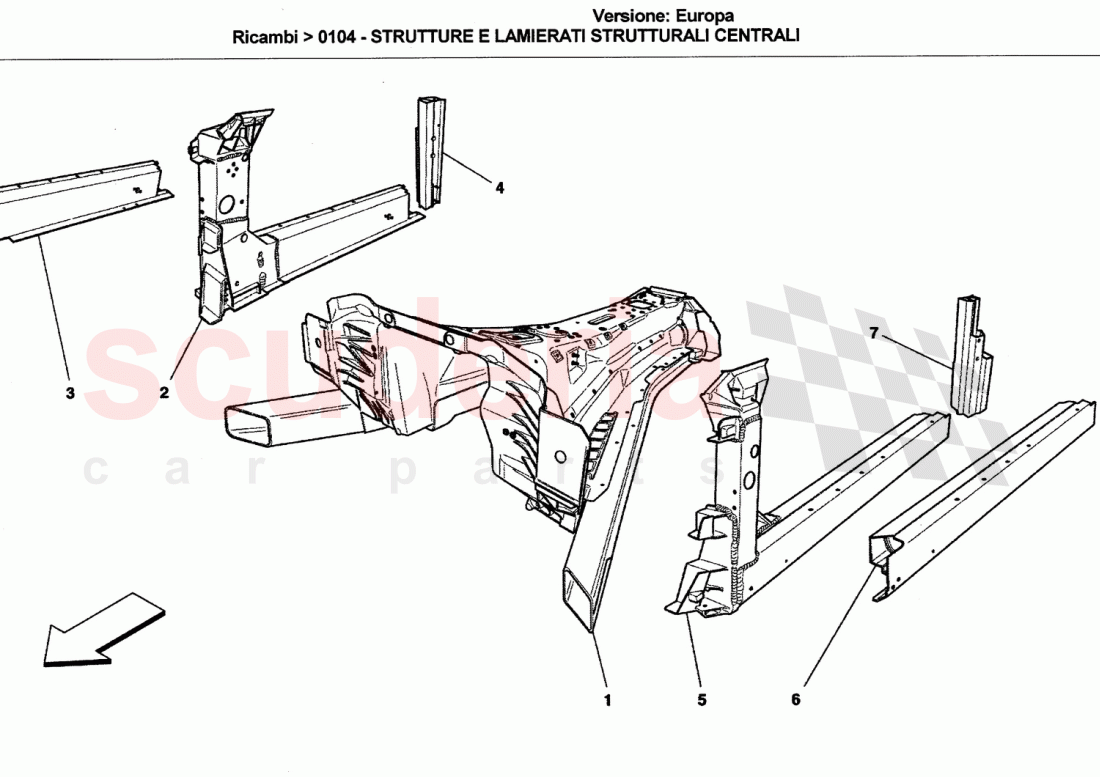 Versione: Europa
Ricambi > 0104 - STRUTTURE E LAMIERATI STRUTTURALI CENTRALI

4

7

3

2

scuderia
car parts

1

5

6