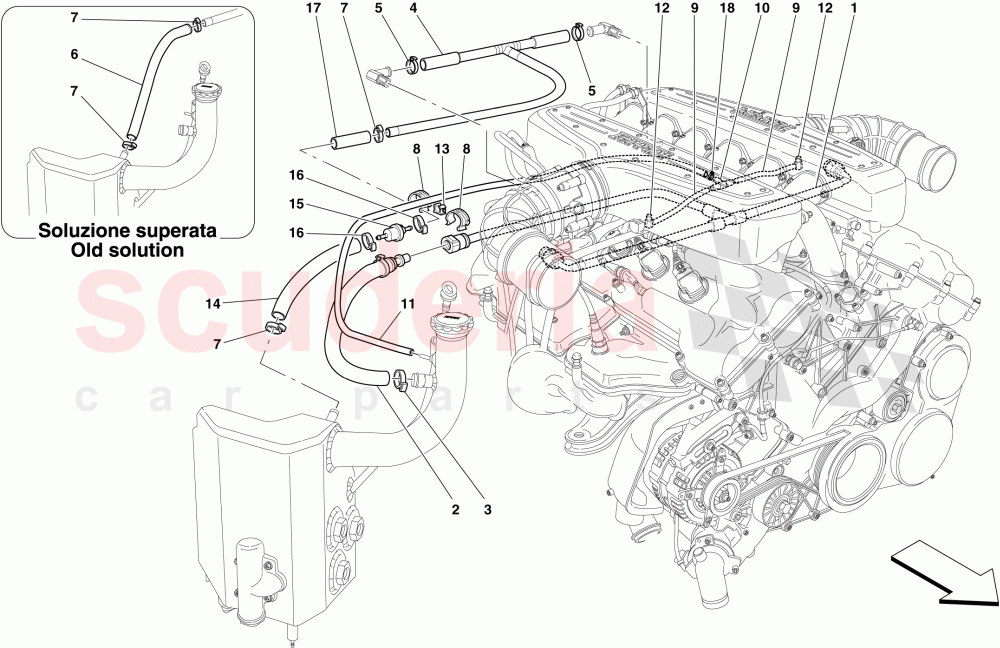 7
6
7
Soluzione superata
Old solution

17
7
5
4
5
12
9
18
10
9
12
1
8
13
8
16
15
16
14
7
11
2
3

scuderia
car parts