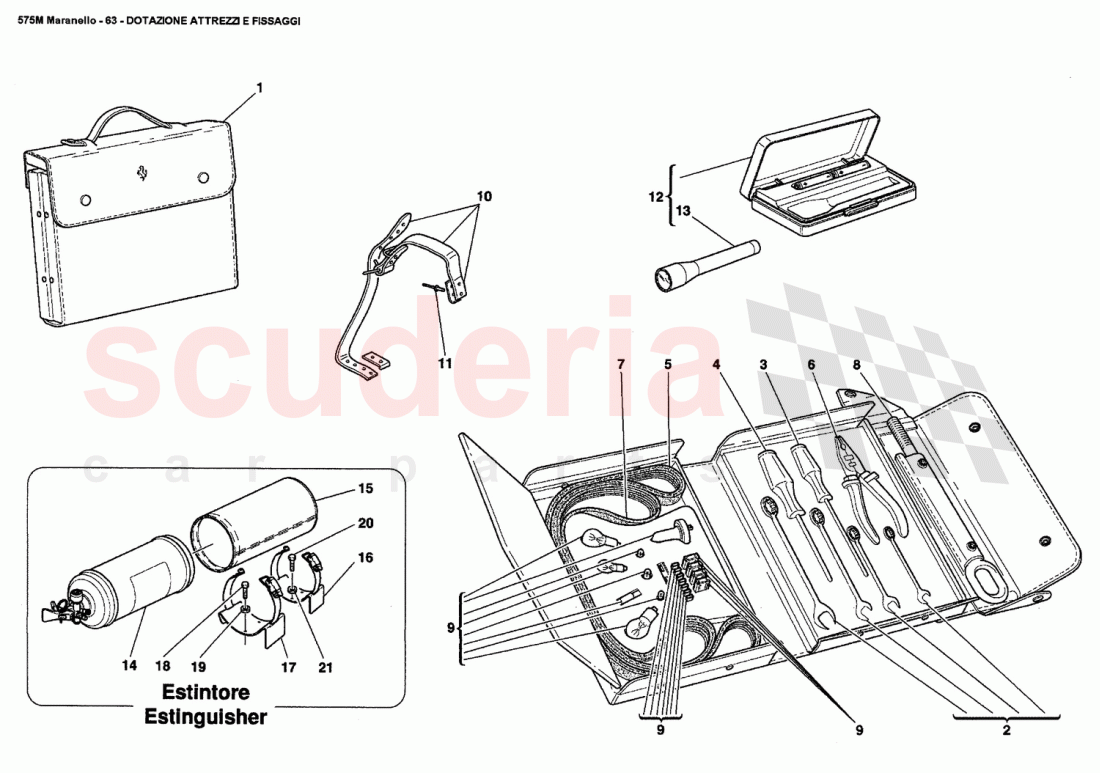 575M Maranello - 63 - DOTAZIONE ATTREZZI E FISSAGGI

1

10

11

12

13

scuderia
car parts

7 5 4 3 6 8

15

20

16

14 18 19 17 21

Estintore
Estinguisher

9

9

9

2