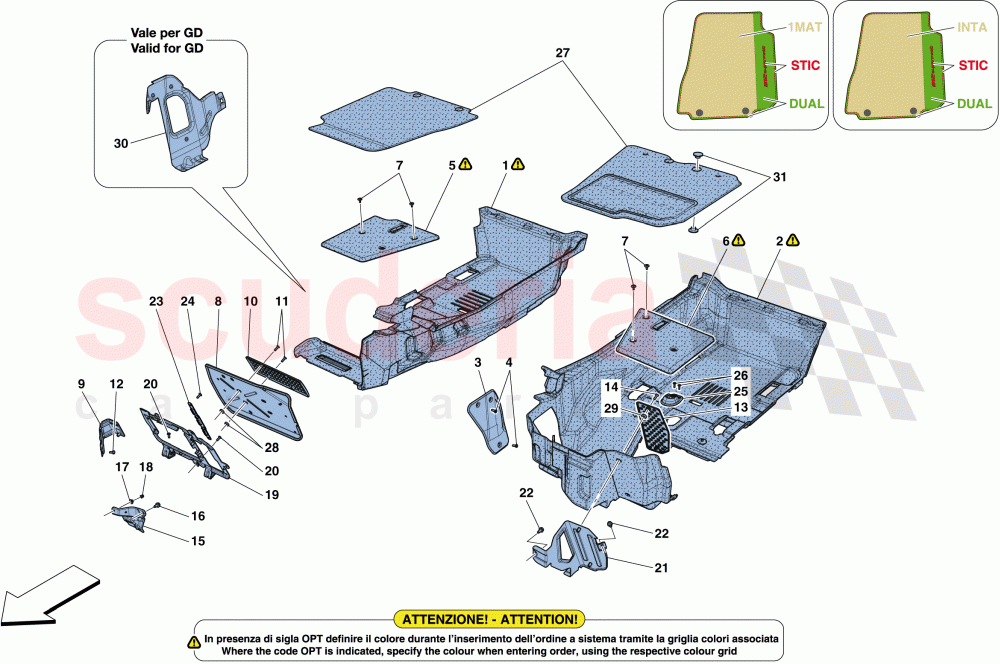 Vale per GD
Valid for GD

30

1MAT
STIC
DUAL

INTA
STIC
DUAL

27

7
5
1
31

7
6
2

23 24 8 10 11

9 12 20

28
20
19

17 18
16
15

3 4

14
29
26
25
13

22
22
21

scuderia
c a r p a r t s

ATTENZIONE! - ATTENTION!
In presenza di sigla OPT definire il colore durante l'inserimento dell'ordine a sistema tramite la griglia colori associata
Where the code OPT is indicated, specify the colour when entering order, using the respective colour grid