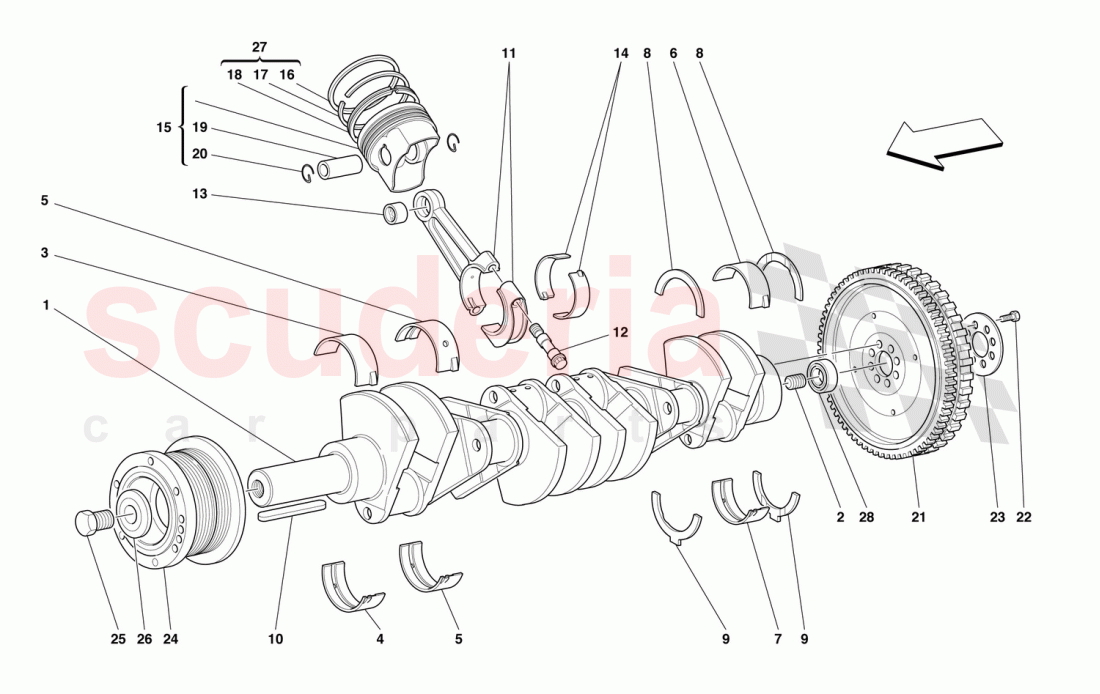 27
18 17 16
15
19
20
13
5
3
1
11
14
8 6 8
12
scuderia
car parts
2 28 21 23 22
25 26 24
10
4
5
9 7 9