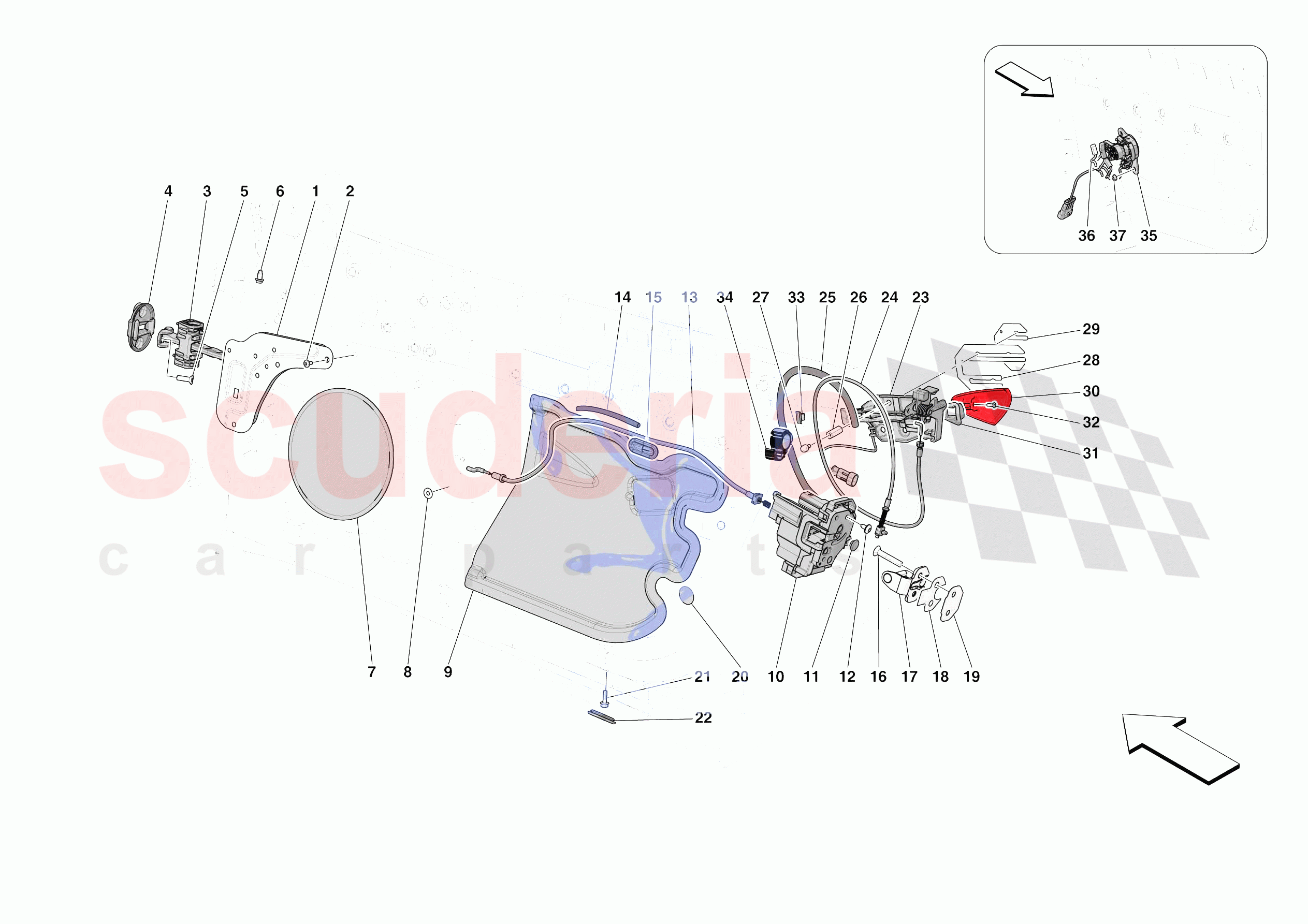 36 37 35

4 3 5 6 1 2

14 15 13 34 27 33 25 26 24 23

29
28
30
32
31

scuderia
car parts

7 8 9

21 20 10 11 12 16 17 18 19

22