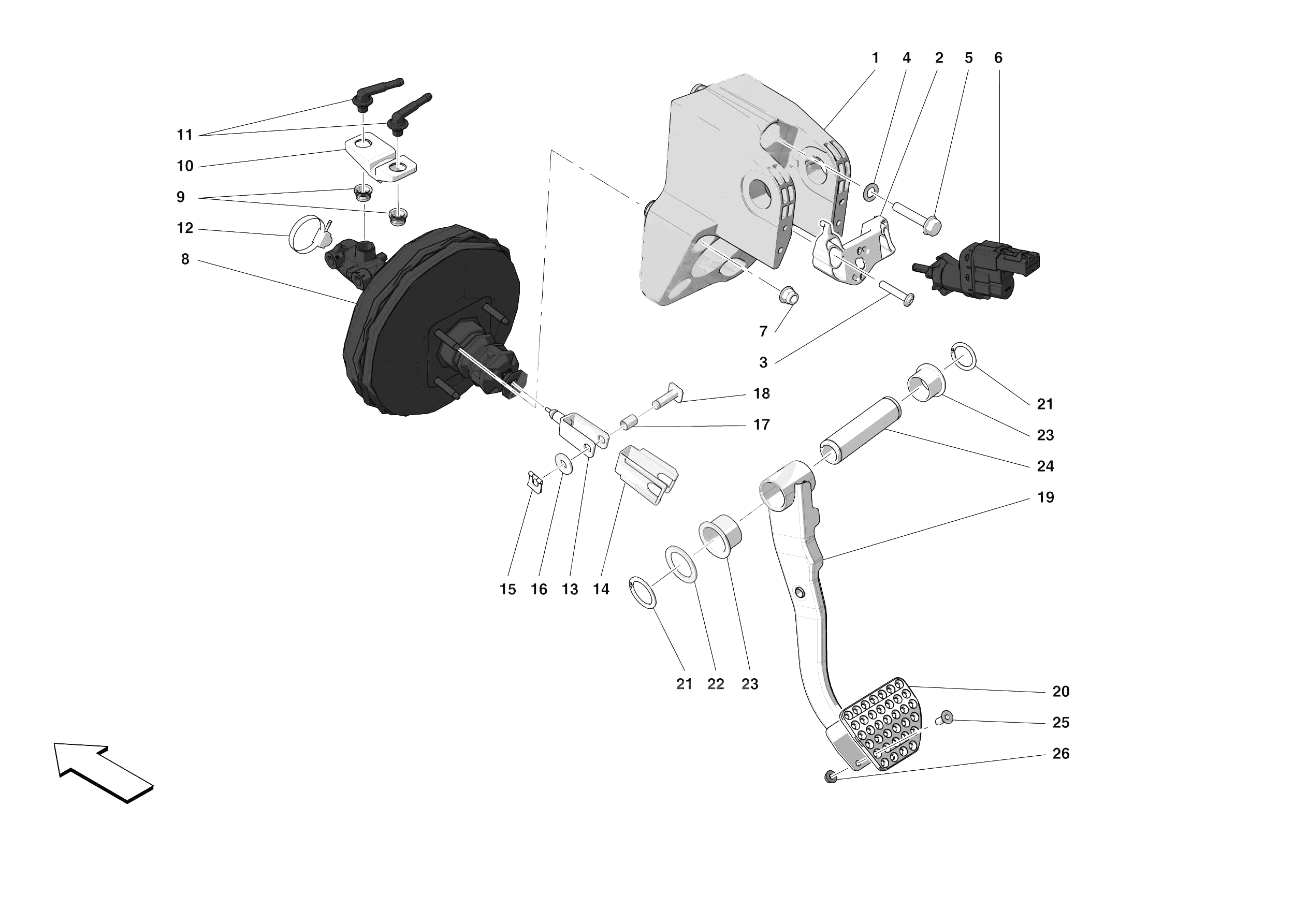 1
4
2
5
6
11
10
9
12
8
7
3
18
17
21
23
24
19
15
16
13
14
21
22
23
20
25
26