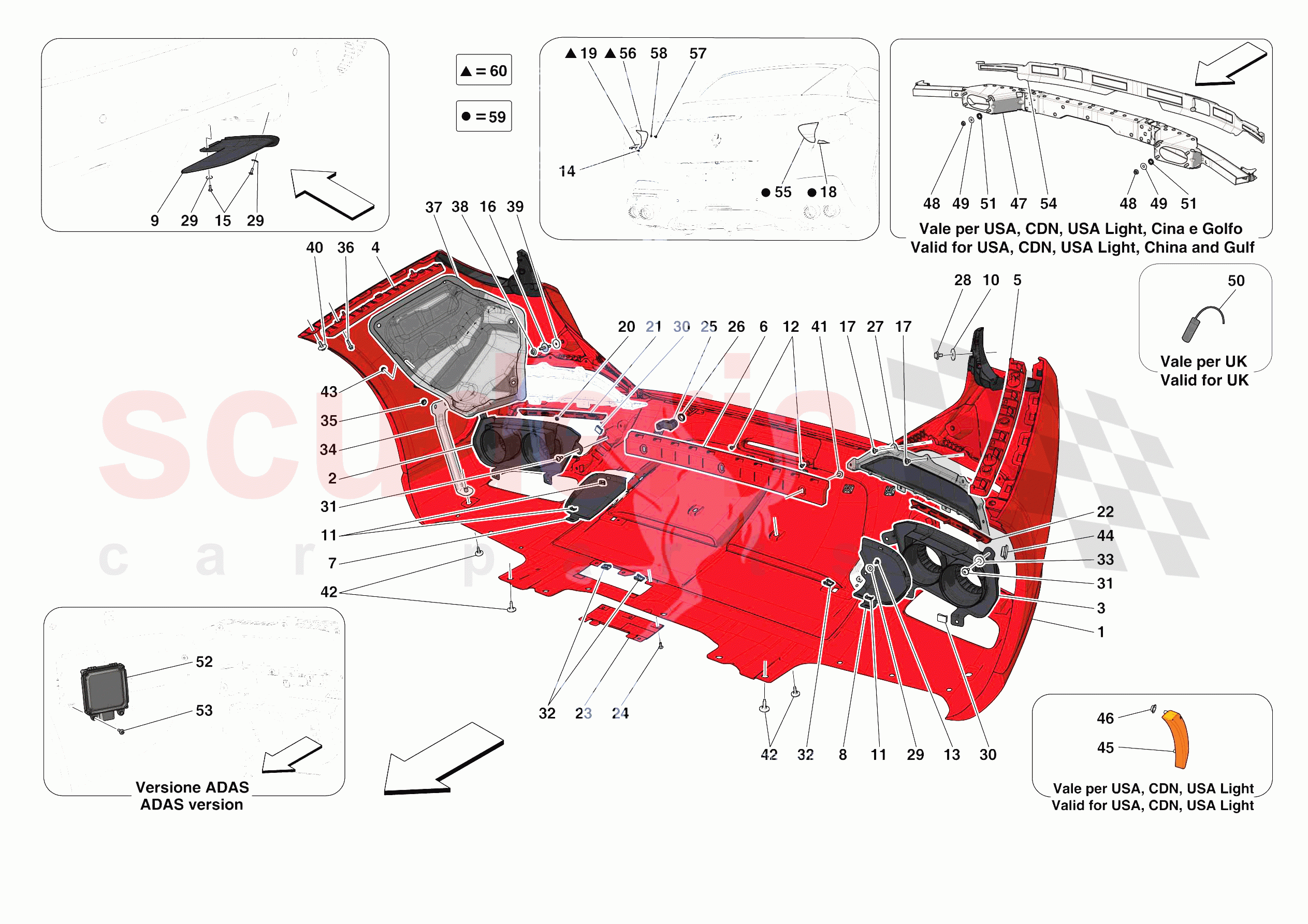 9 29 15 29

▲ = 60

● = 59

▲19 ▲56 58 57

14

●55 ●18

48 49 51 47 54 48 49 51

Vale per USA, CDN, USA Light, Cina e Golfo
Valid for USA, CDN, USA Light, China and Gulf

37 38 16 39

40 36 4

28 10 5

50

Vale per UK
Valid for UK

20 21 30 25 26 6 12 41 17 27 17

43

35

34

2

31

11

7

42

22

44

33

31

3

1

52

53

Versione ADAS
ADAS version

32 23 24

42 32 8 11 29 13 30

46

45

Vale per USA, CDN, USA Light
Valid for USA, CDN, USA Light

scuderia
car parts