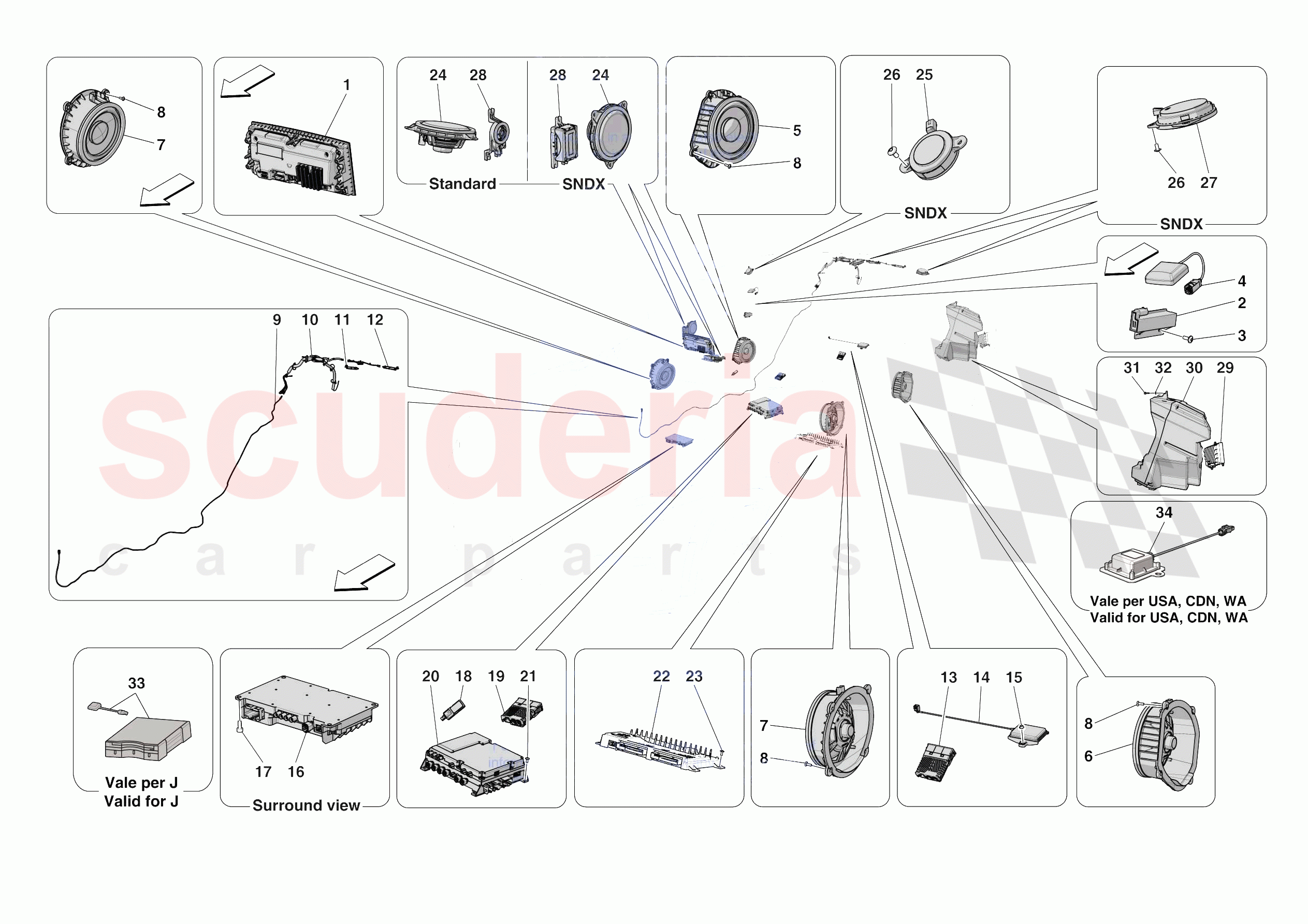 8
7

1

24 28 28 24
Standard SNDX

5
8

26 25
SNDX

26 27
SNDX

4
2
3

9 10 11 12

31 32 30 29

34
Vale per USA, CDN, WA
Valid for USA, CDN, WA

scuderia
car parts

33
Vale per J
Valid for J

17 16
Surround view

20 18 19 21

22 23

7
8

13 14 15

8
6