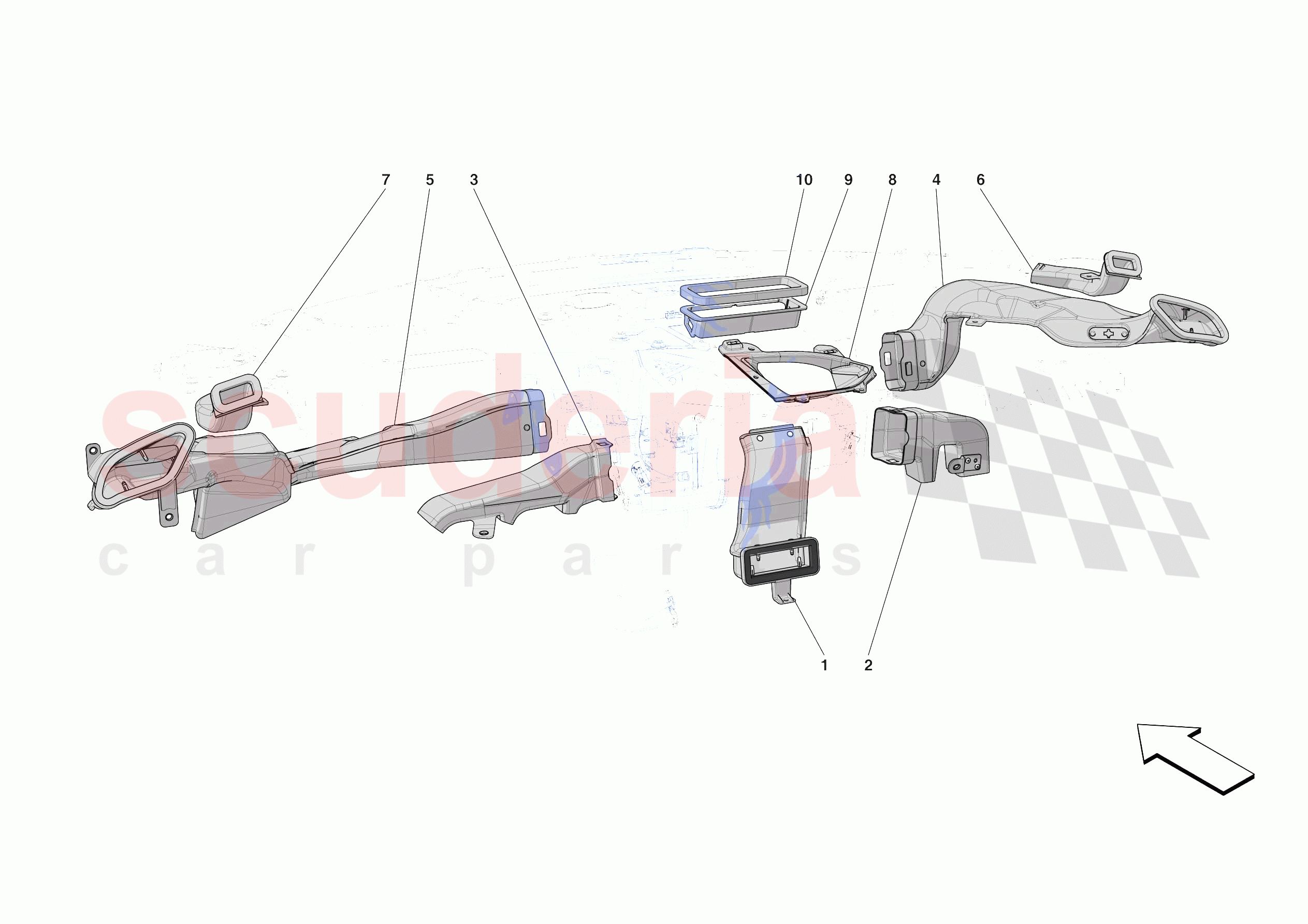 7 5 3

10 9 8 4 6

scuderia
car parts

1 2